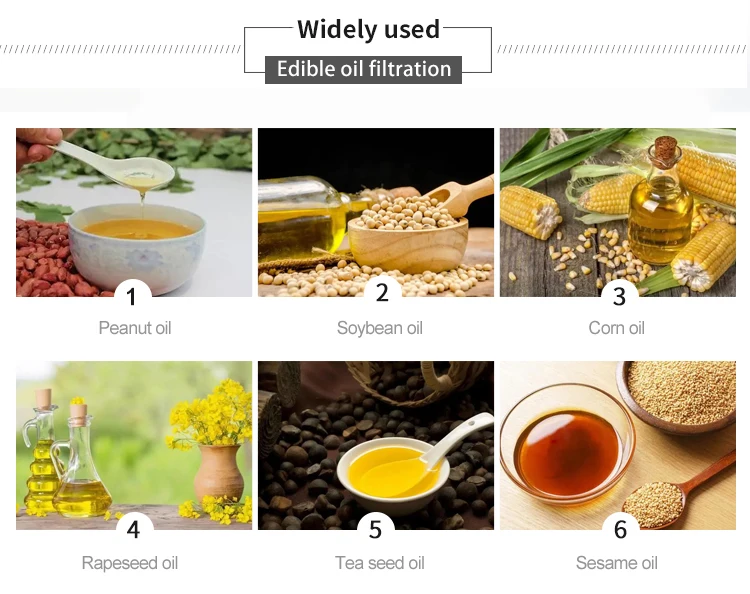 Widely used
Edible oil filtration

1
Peanut oil

2
Soybean oil

3
Corn oil

4
Rapeseed oil

5
Tea seed oil

6
Sesame oil