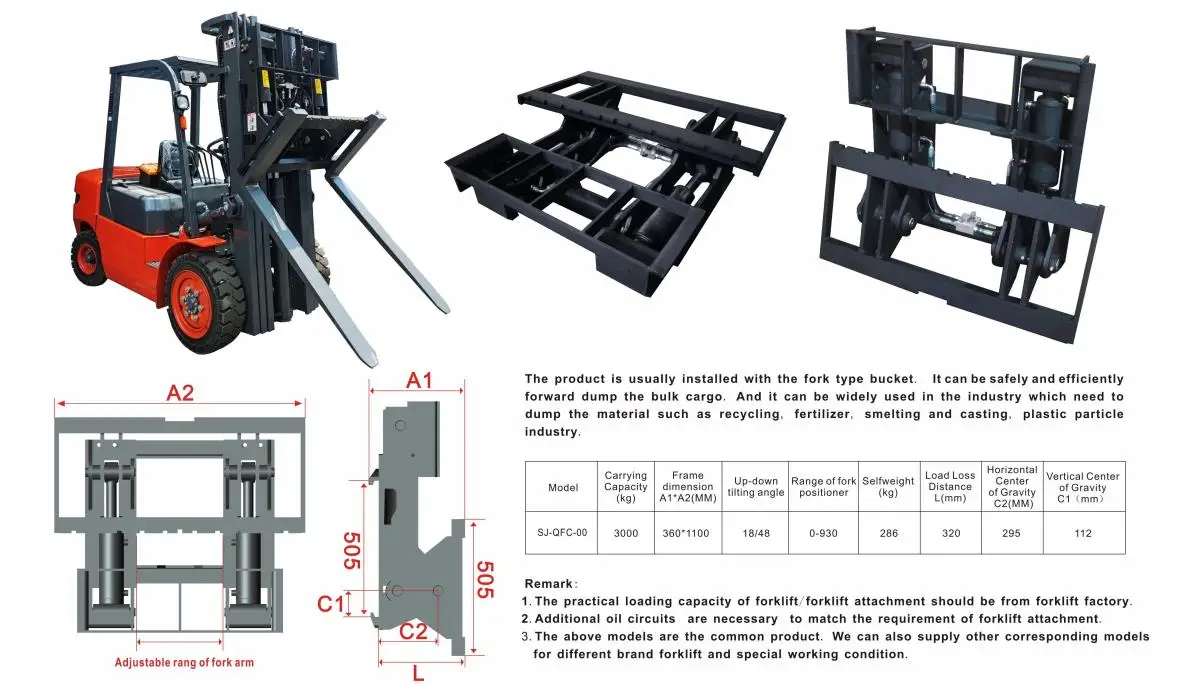 A2

Adjustable rang of fork arm

A1

505

505

C1

C2

L

The product is usually installed with the fork type bucket. It can be safely and efficiently forward dump the bulk cargo. And it can be widely used in the industry which need to dump the material such as recycling, fertilizer, smelting and casting, plastic particle industry.

| Model | Carrying Capacity (kg) | Frame dimension A1*A2(MM) | Up-down tilting angle | Range of fork positioner | Selfweight (kg) | Load Loss Distance L(mm) | Horizontal Center of Gravity C2(MM) | Vertical Center of Gravity C1（mm） |
|---|---|---|---|---|---|---|---|---|
| SJ-QFC-00 | 3000 | 360*1100 | 18/48 | 0-930 | 286 | 320 | 295 | 112 |

Remark:
1. The practical loading capacity of forklift/forklift attachment should be from forklift factory.
2. Additional oil circuits are necessary to match the requirement of forklift attachment.
3. The above models are the common product. We can also supply other corresponding models for different brand forklift and special working condition.