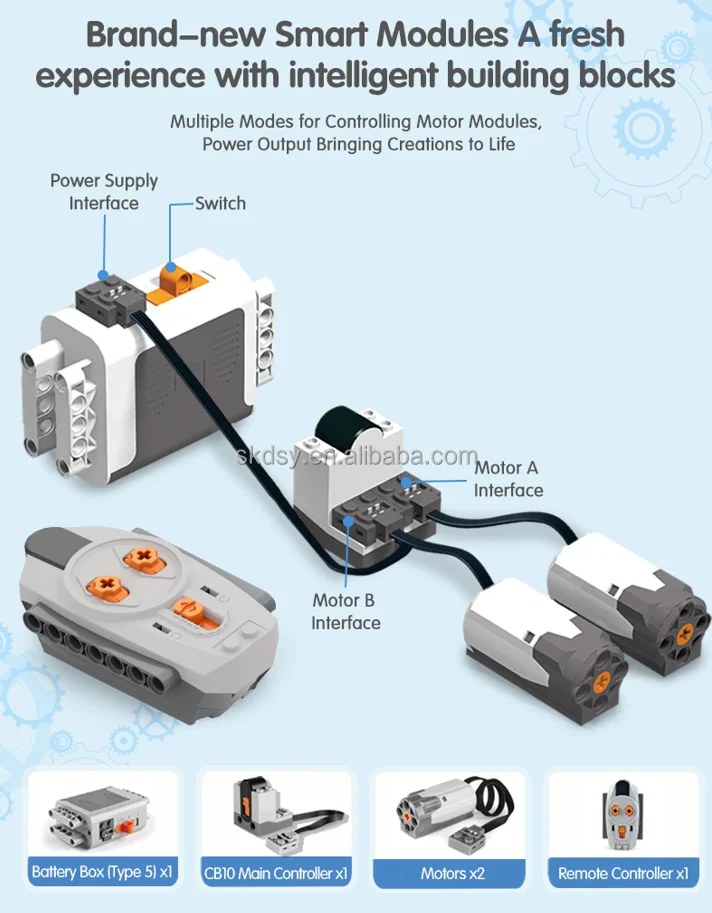 Brand–new Smart Modules A fresh experience with intelligent building blocks

Multiple Modes for Controlling Motor Modules, Power Output Bringing Creations to Life

Power Supply Interface

Switch

skdsy.en.alibaba.com

Motor A Interface

Motor B Interface

Battery Box (Type 5) x1

CB10 Main Controller x1

Motors x2

Remote Controller x1