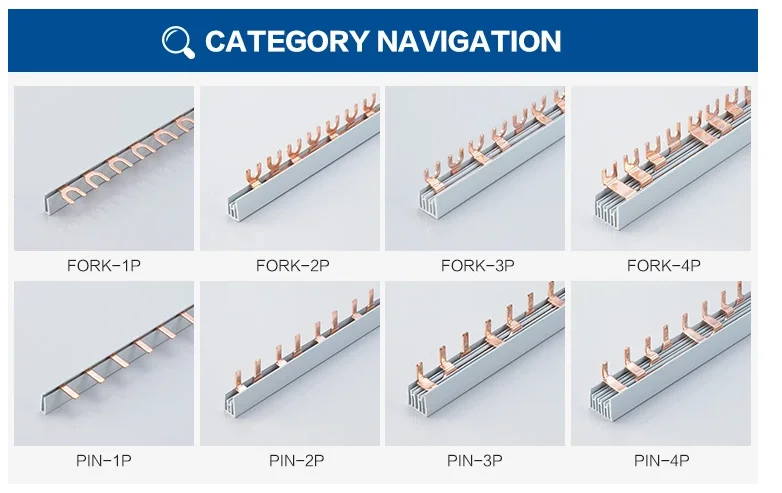 CATEGORY NAVIGATION

FORK-1P

FORK-2P

FORK-3P

FORK-4P

PIN-1P

PIN-2P

PIN-3P

PIN-4P