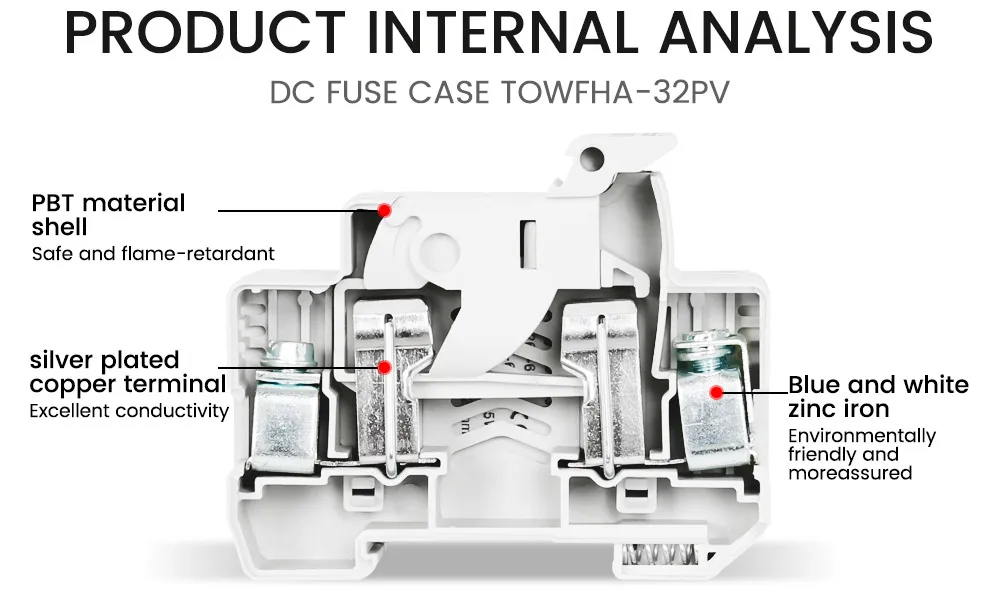 PRODUCT INTERNAL ANALYSIS
DC FUSE CASE TOWFHA-32PV

PBT material shell
Safe and flame-retardant

silver plated copper terminal
Excellent conductivity

Blue and white zinc iron
Environmentally friendly and moreassured