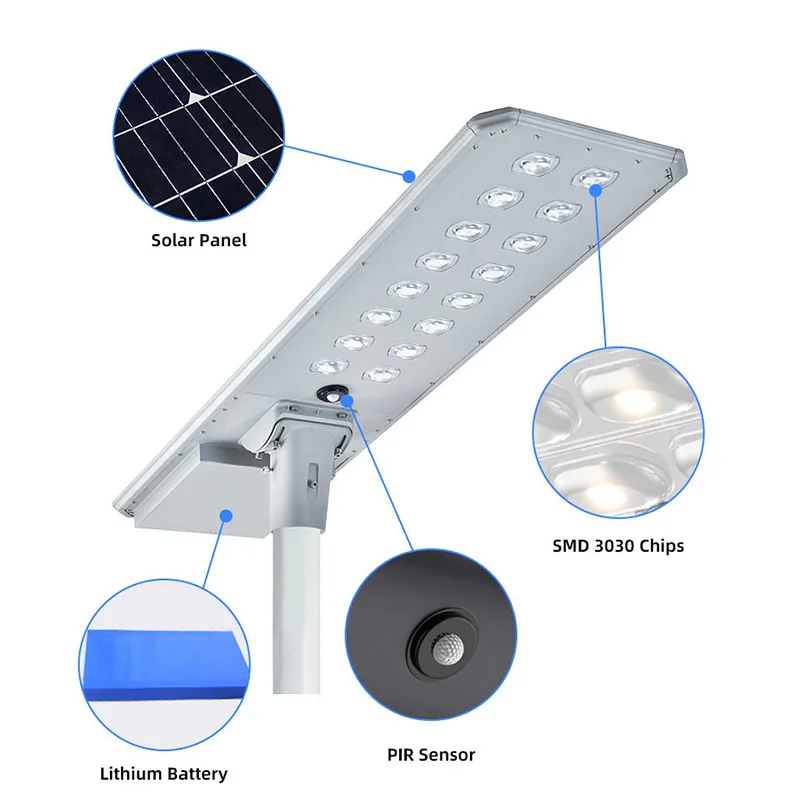 Solar Panel

SMD 3030 Chips

Lithium Battery

PIR Sensor