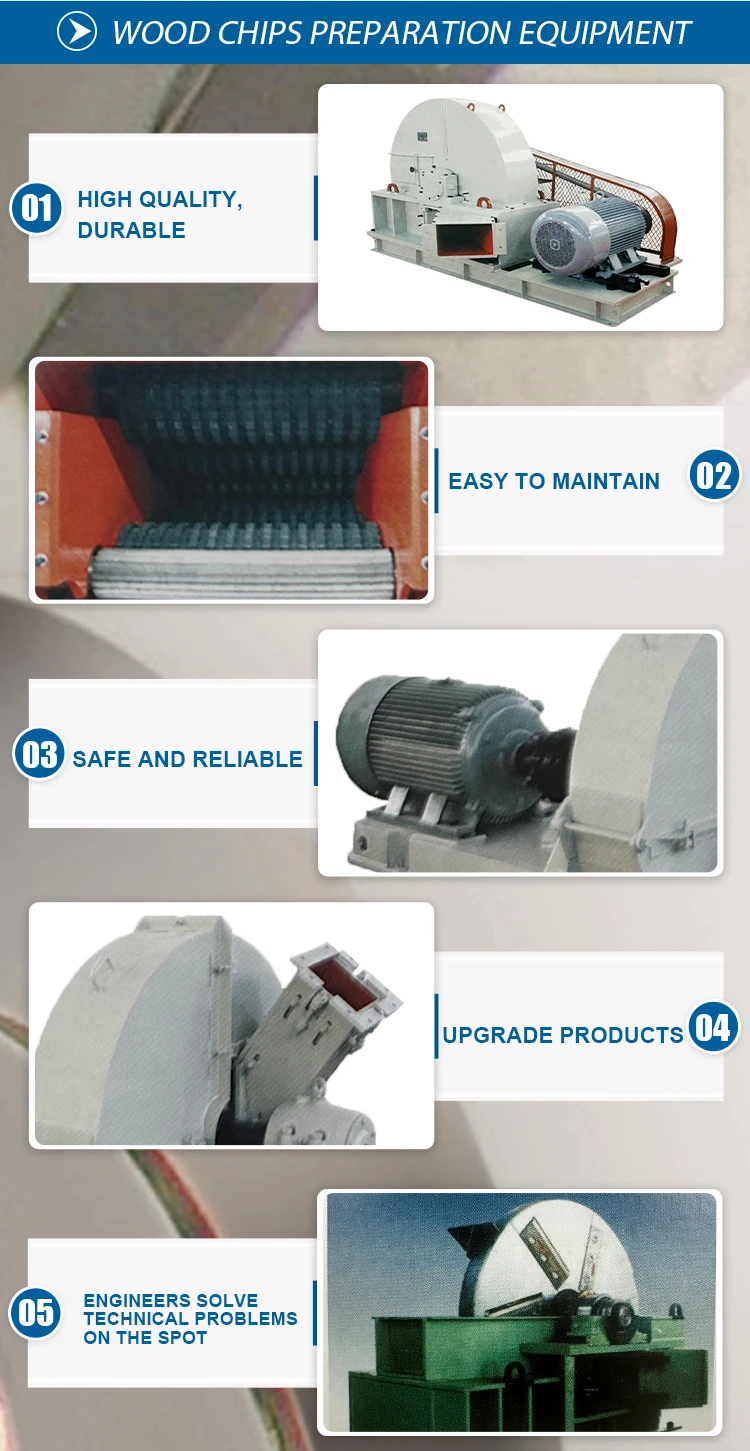 WOOD CHIPS PREPARATION EQUIPMENT

01 HIGH QUALITY, DURABLE

EASY TO MAINTAIN 02

03 SAFE AND RELIABLE

UPGRADE PRODUCTS 04

05 ENGINEERS SOLVE TECHNICAL PROBLEMS ON THE SPOT