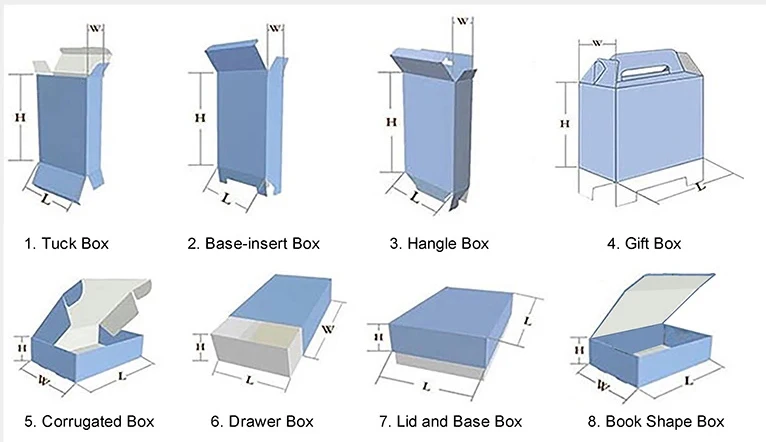 W
H
L
1. Tuck Box

W
H
L
2. Base-insert Box

W
H
L
3. Hangle Box

W
H
L
4. Gift Box

H
W
L
5. Corrugated Box

H
W
L
6. Drawer Box

H
L
L
7. Lid and Base Box

H
W
L
8. Book Shape Box