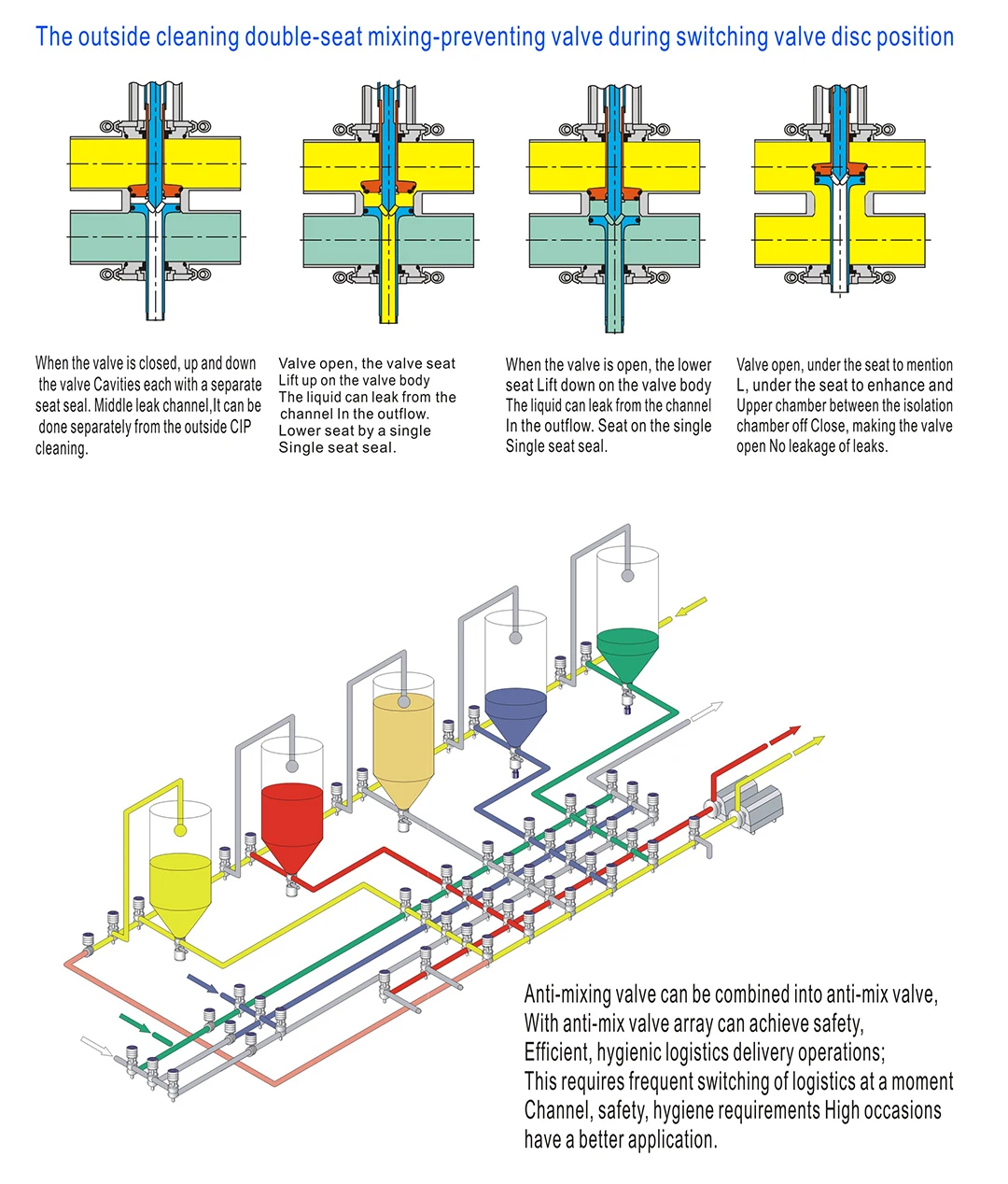 The outside cleaning double-seat mixing-preventing valve during switching valve disc position

When the valve is closed, up and down the valve Cavities each with a separate seat seal. Middle leak channel,It can be done separately from the outside CIP cleaning.

Valve open, the valve seat Lift up on the valve body The liquid can leak from the channel In the outflow. Lower seat by a single Single seat seal.

When the valve is open, the lower seat Lift down on the valve body The liquid can leak from the channel In the outflow. Seat on the single Single seat seal.

Valve open, under the seat to mention L, under the seat to enhance and Upper chamber between the isolation chamber off Close, making the valve open No leakage of leaks.

Anti-mixing valve can be combined into anti-mix valve, With anti-mix valve array can achieve safety, Efficient, hygienic logistics delivery operations; This requires frequent switching of logistics at a moment Channel, safety, hygiene requirements High occasions have a better application.