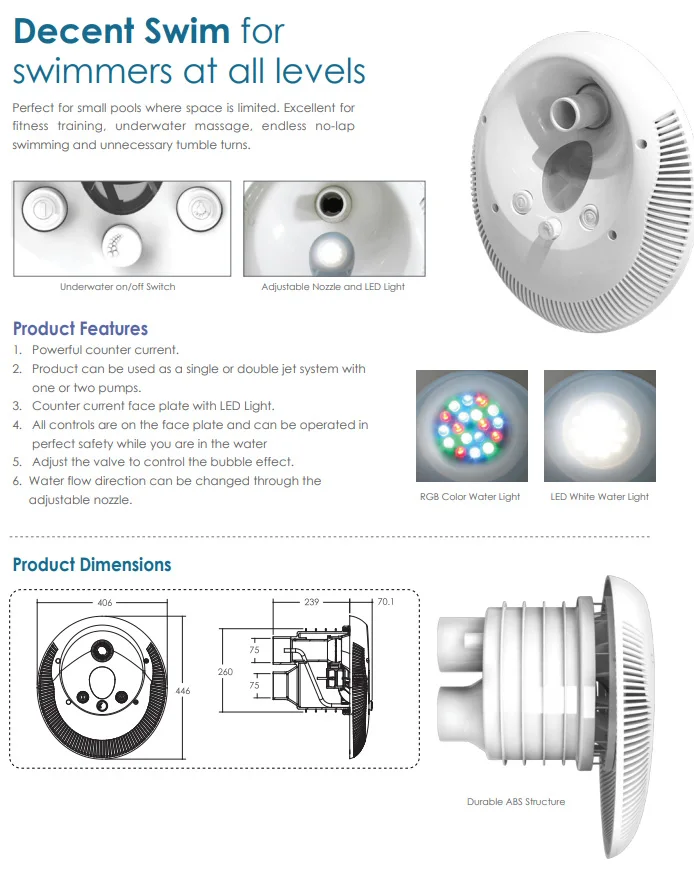 Decent Swim for swimmers at all levels

Perfect for small pools where space is limited. Excellent for fitness training, underwater massage, endless no-lap swimming and unnecessary tumble turns.

Underwater on/off Switch

Adjustable Nozzle and LED Light

Product Features

1. Powerful counter current.
2. Product can be used as a single or double jet system with one or two pumps.
3. Counter current face plate with LED Light.
4. All controls are on the face plate and can be operated in perfect safety while you are in the water
5. Adjust the valve to control the bubble effect.
6. Water flow direction can be changed through the adjustable nozzle.

RGB Color Water Light

LED White Water Light

Product Dimensions

406

446

239

70.1

260

75

75

Durable ABS Structure