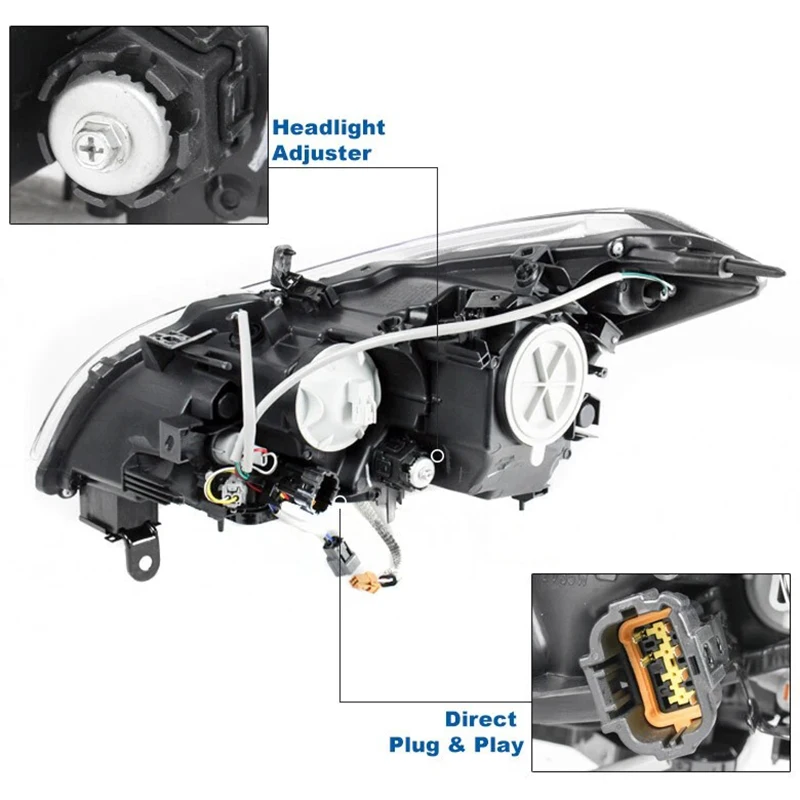 Headlight Adjuster

Direct Plug & Play