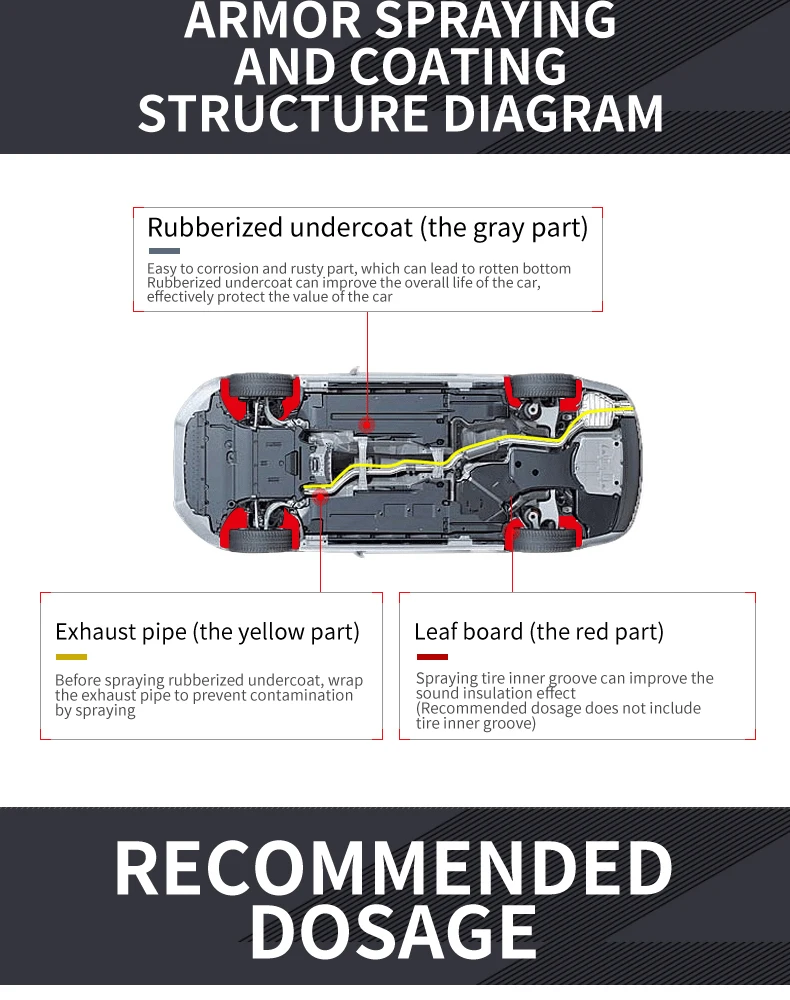 ARMOR SPRAYING AND COATING STRUCTURE DIAGRAM

Rubberized undercoat (the gray part)

Easy to corrosion and rusty part, which can lead to rotten bottom
Rubberized undercoat can improve the overall life of the car, effectively protect the value of the car

Exhaust pipe (the yellow part)

Before spraying rubberized undercoat, wrap the exhaust pipe to prevent contamination by spraying

Leaf board (the red part)

Spraying tire inner groove can improve the sound insulation effect
(Recommended dosage does not include tire inner groove)

RECOMMENDED DOSAGE