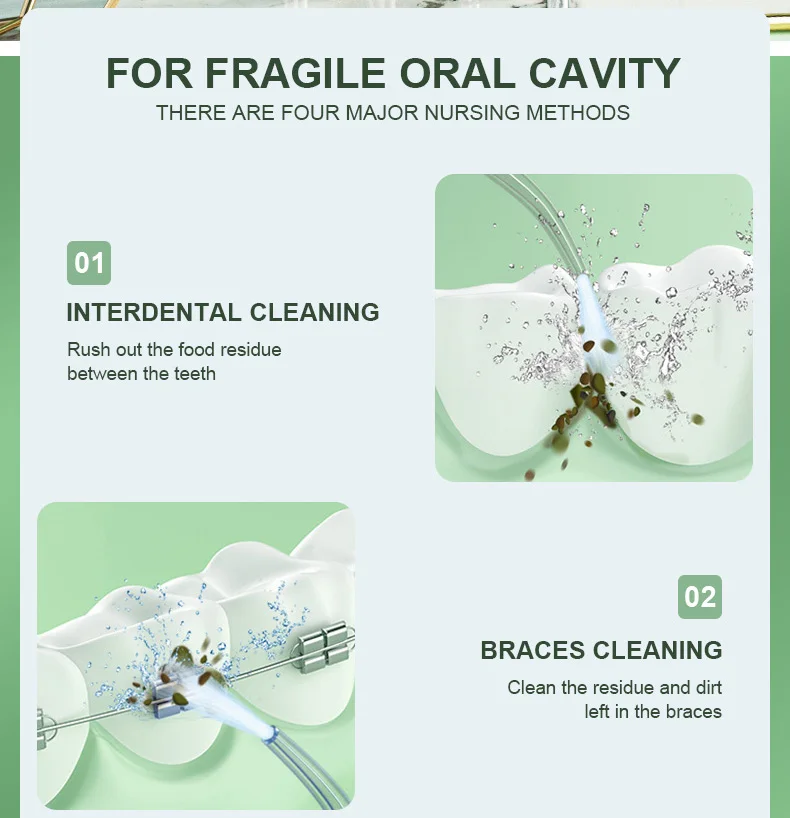 FOR FRAGILE ORAL CAVITY
THERE ARE FOUR MAJOR NURSING METHODS

01
INTERDENTAL CLEANING
Rush out the food residue between the teeth

02
BRACES CLEANING
Clean the residue and dirt left in the braces