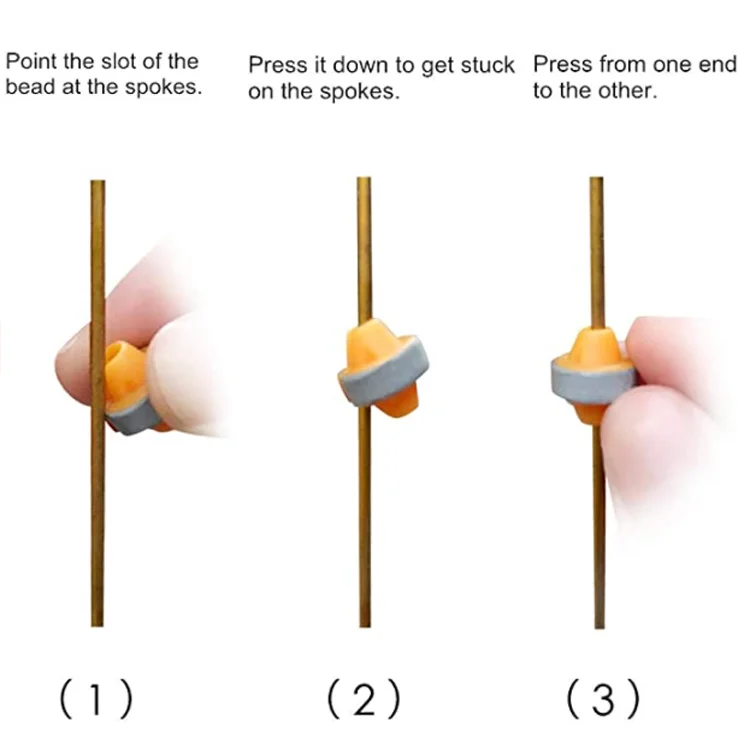 Point the slot of the bead at the spokes.

Press it down to get stuck on the spokes.

Press from one end to the other.

(1)

(2)

(3)