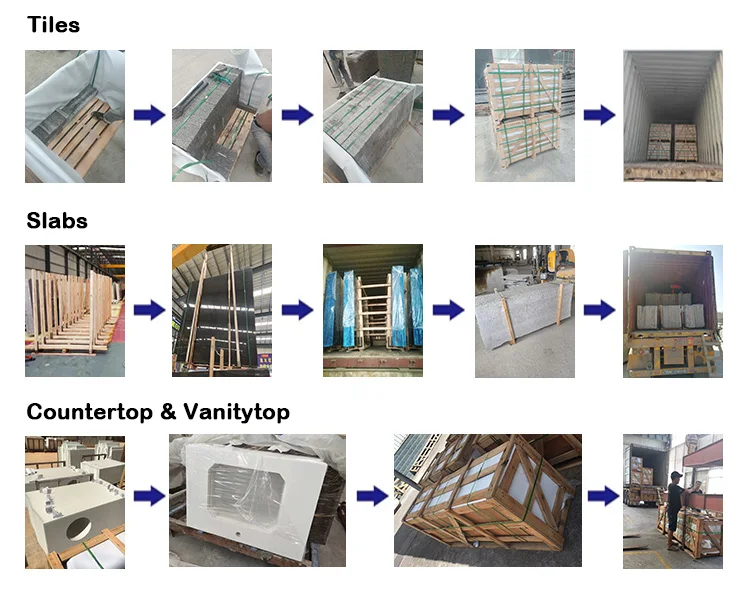 Tiles

Slabs

Countertop & Vanitytop