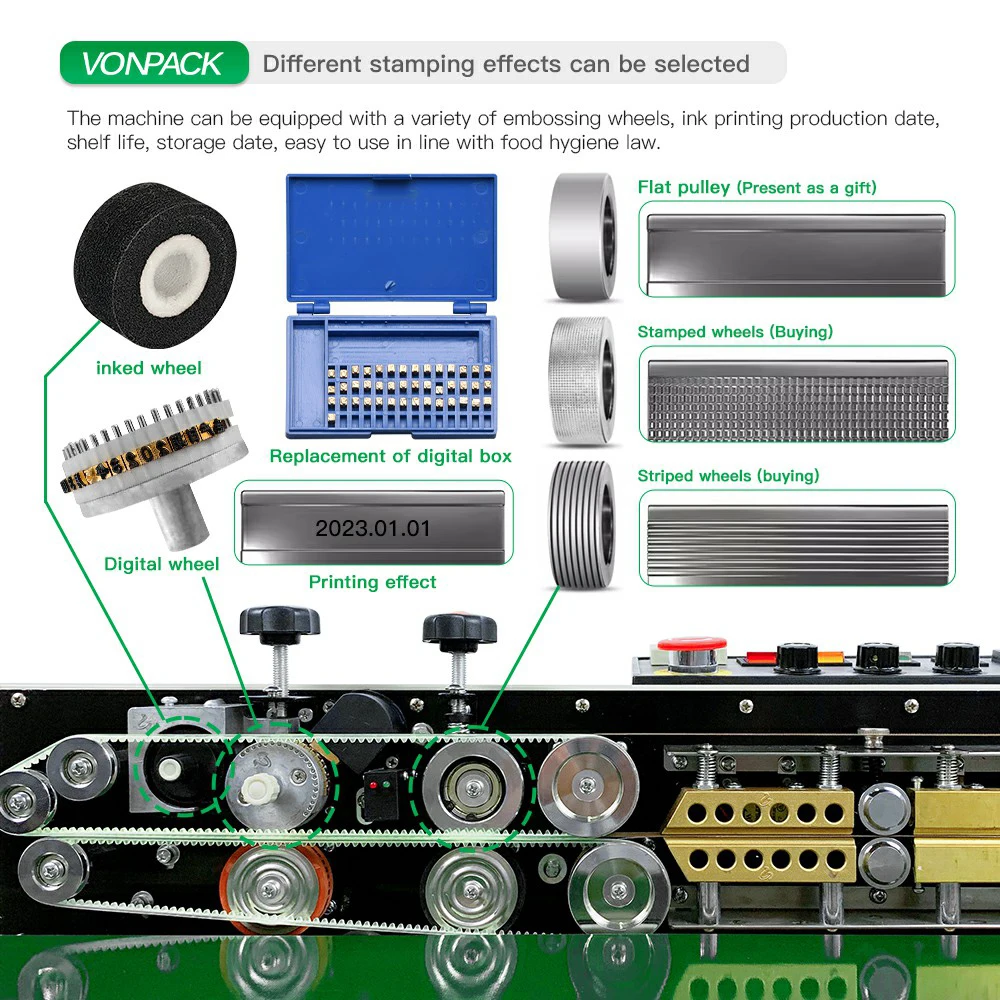 VONPACK Different stamping effects can be selected

The machine can be equipped with a variety of embossing wheels, ink printing production date, shelf life, storage date, easy to use in line with food hygiene law.

inked wheel

Replacement of digital box

Digital wheel

2023.01.01

Printing effect

Flat pulley (Present as a gift)

Stamped wheels (Buying)

Striped wheels (buying)