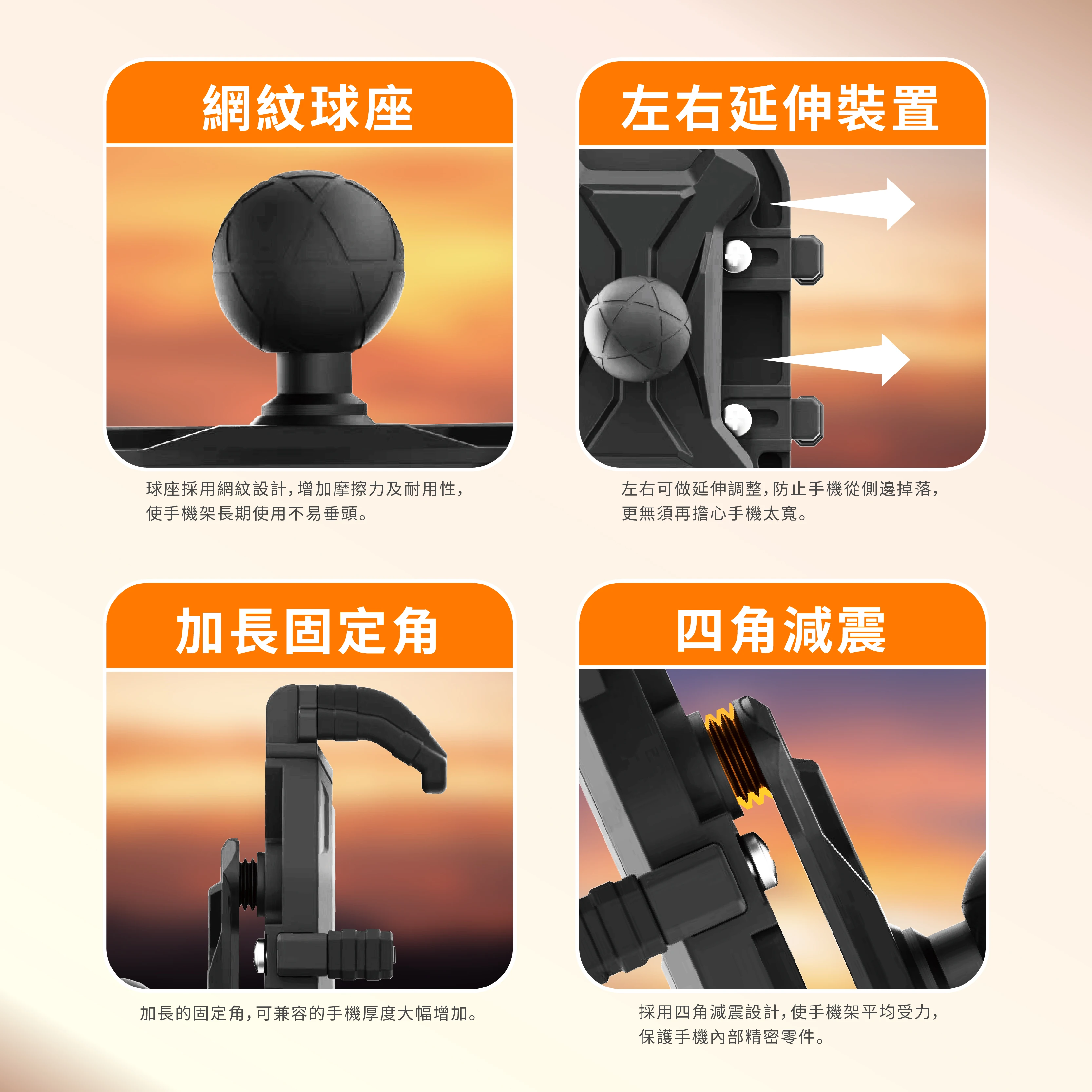 網紋球座

球座採用網紋設計，增加摩擦力及耐用性，使手機架長期使用不易垂頭。

左右延伸裝置

左右可做延伸調整，防止手機從側邊掉落，更無須再擔心手機太寬。

加長固定角

加長的固定角，可兼容的手機厚度大幅增加。

四角減震

採用四角減震設計，使手機架平均受力，保護手機內部精密零件。