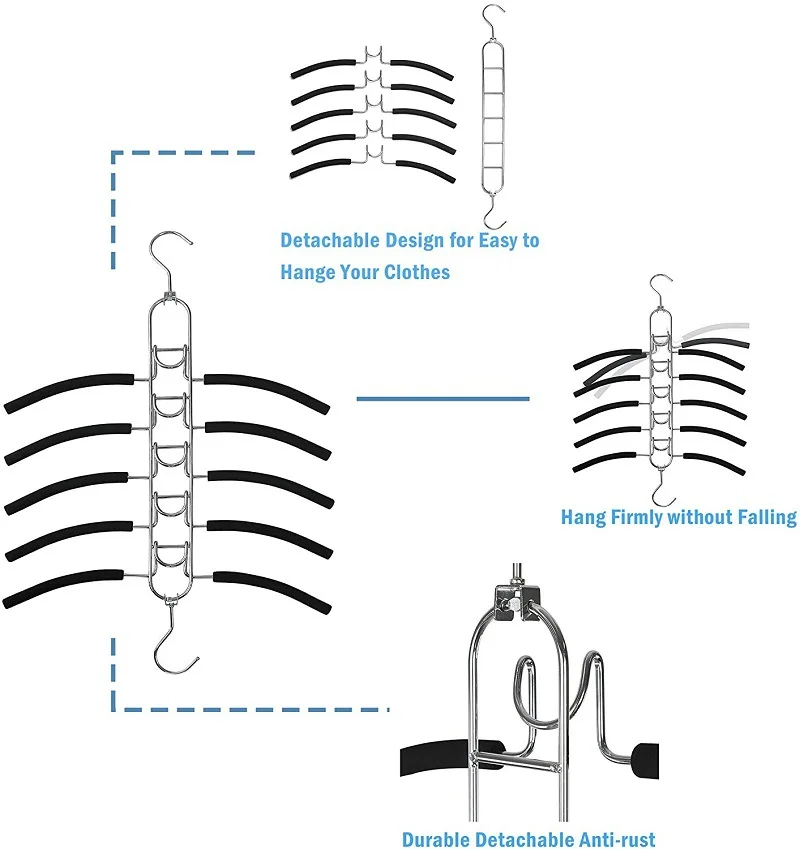 Detachable Design for Easy to Hange Your Clothes

Hang Firmly without Falling

Durable Detachable Anti-rust