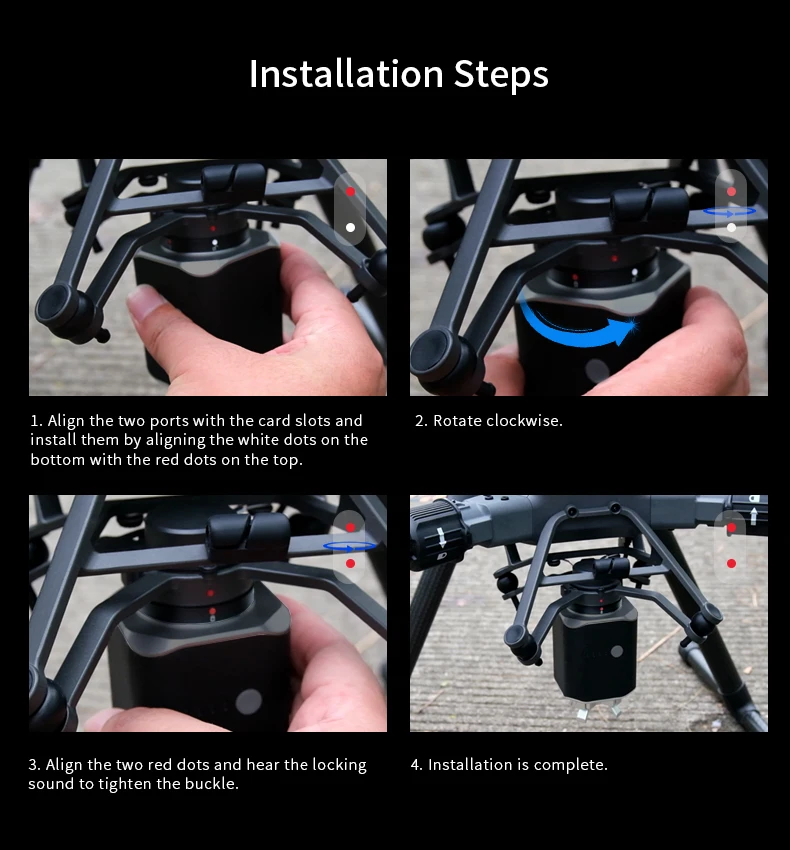 Installation Steps

1. Align the two ports with the card slots and install them by aligning the white dots on the bottom with the red dots on the top.

2. Rotate clockwise.

3. Align the two red dots and hear the locking sound to tighten the buckle.

4. Installation is complete.