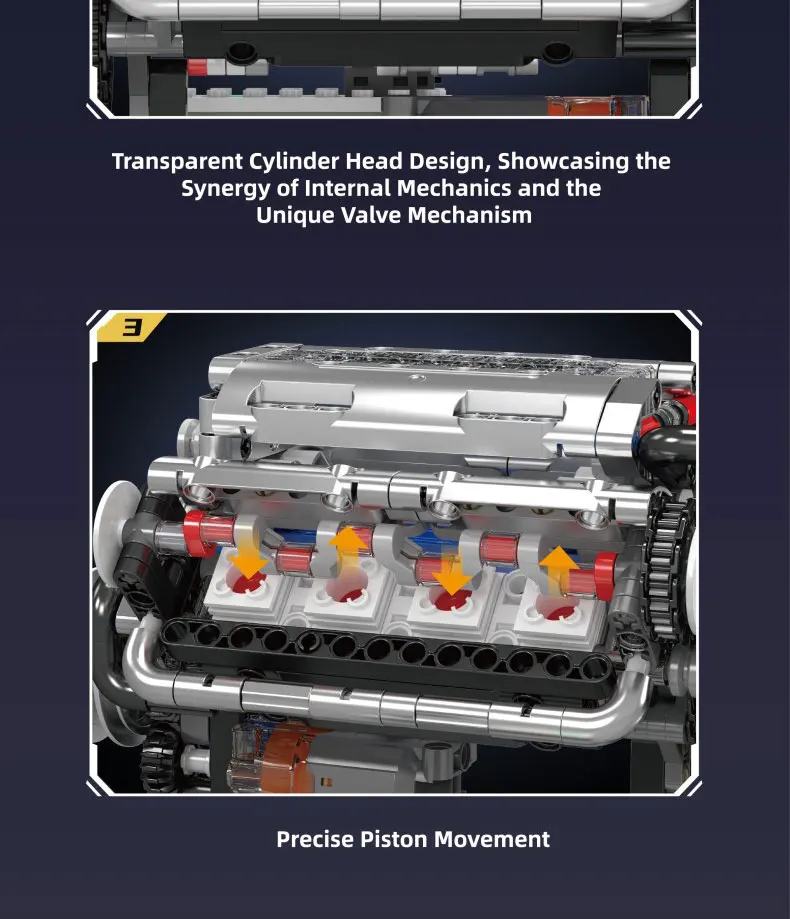 Transparent Cylinder Head Design, Showcasing the Synergy of Internal Mechanics and the Unique Valve Mechanism

3

Precise Piston Movement