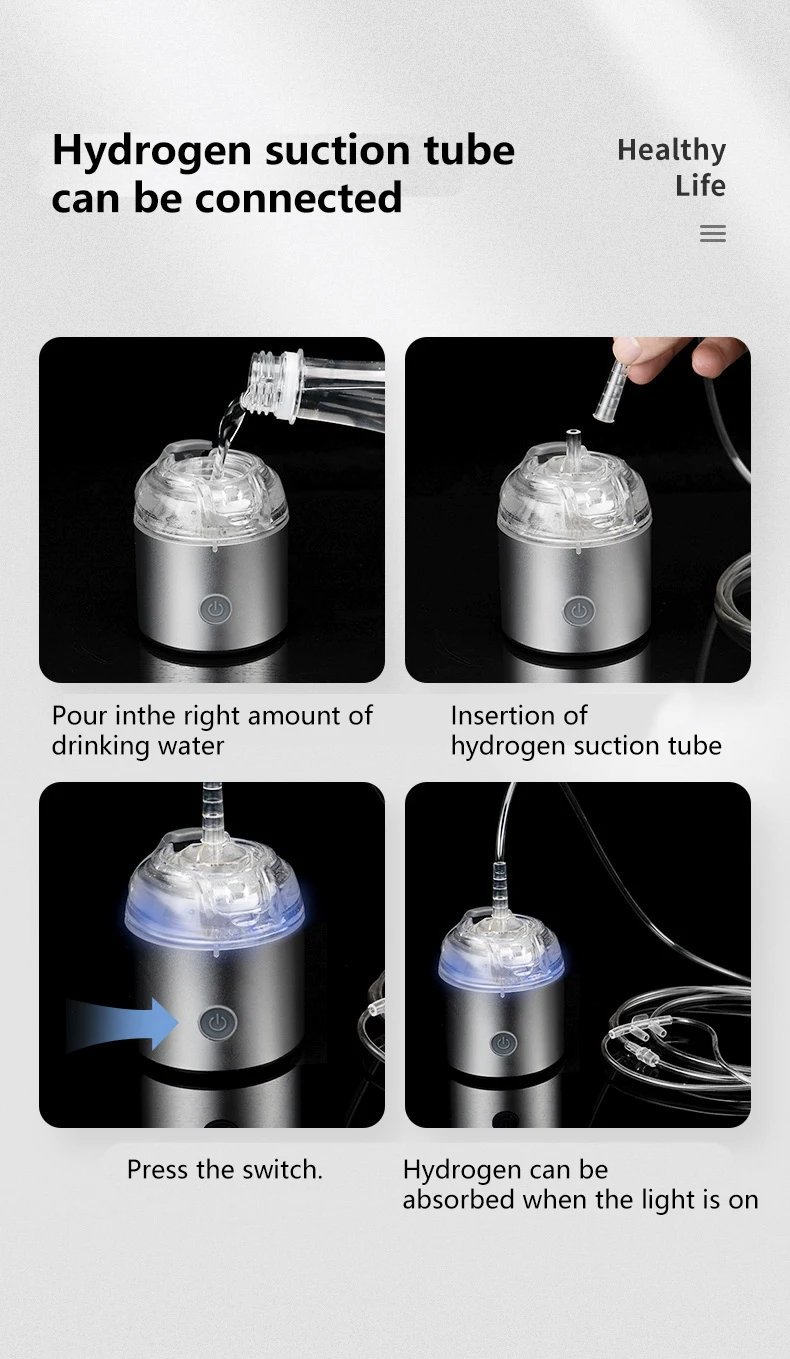 Hydrogen suction tube can be connected

Healthy Life

Pour inthe right amount of drinking water

Insertion of hydrogen suction tube

Press the switch.

Hydrogen can be absorbed when the light is on