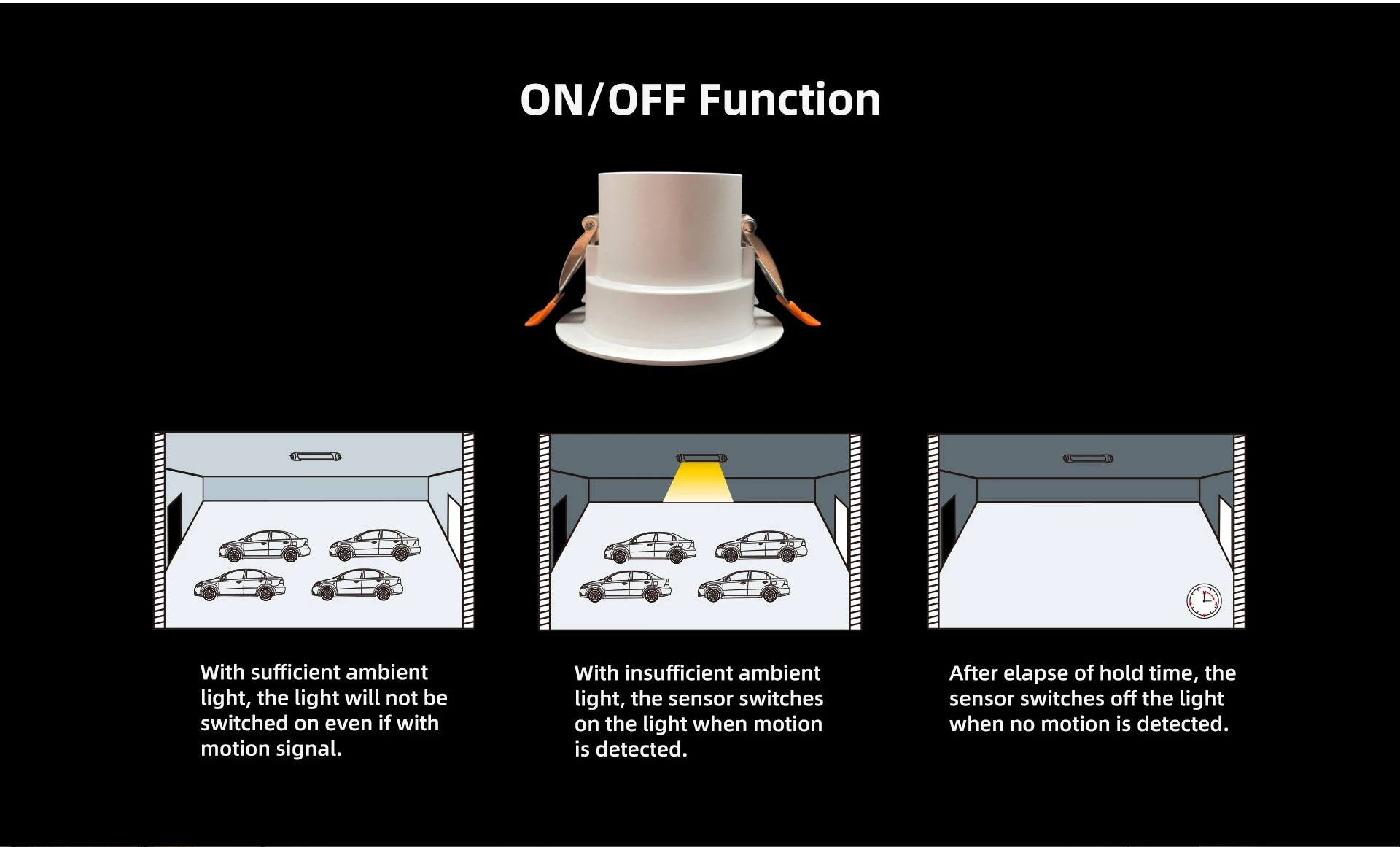 ON/OFF Function

With sufficient ambient light, the light will not be switched on even if with motion signal.

With insufficient ambient light, the sensor switches on the light when motion is detected.

After elapse of hold time, the sensor switches off the light when no motion is detected.