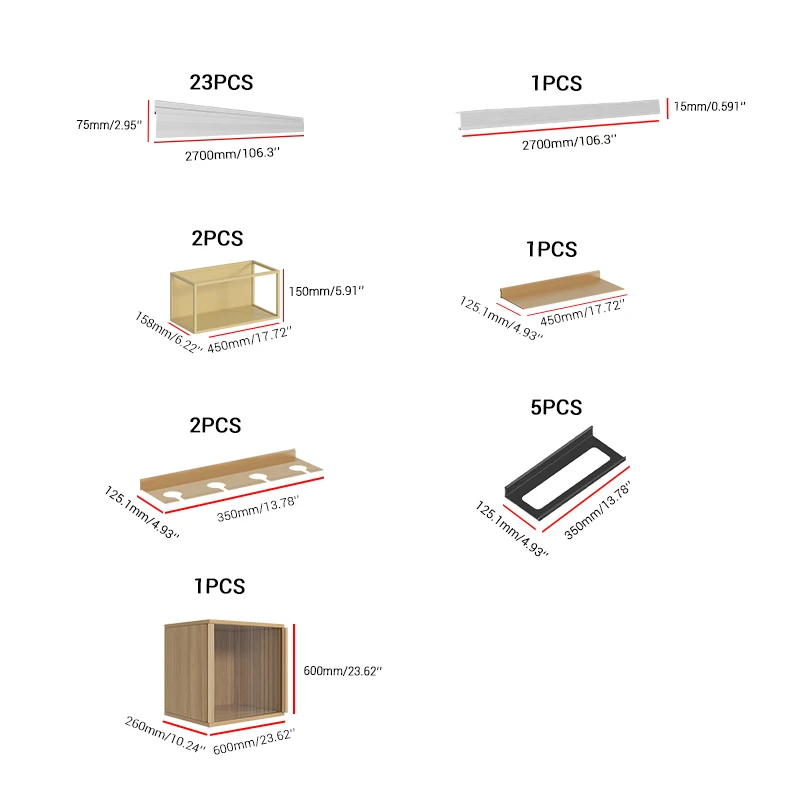 23PCS

75mm/2.95''

2700mm/106.3''

1PCS

15mm/0.591''

2700mm/106.3''

2PCS

150mm/5.91''

158mm/6.22''

450mm/17.72''

1PCS

125.1mm/4.93''

450mm/17.72''

2PCS

125.1mm/4.93''

350mm/13.78''

5PCS

125.1mm/4.93''

350mm/13.78''

1PCS

600mm/23.62''

260mm/10.24''

600mm/23.62''