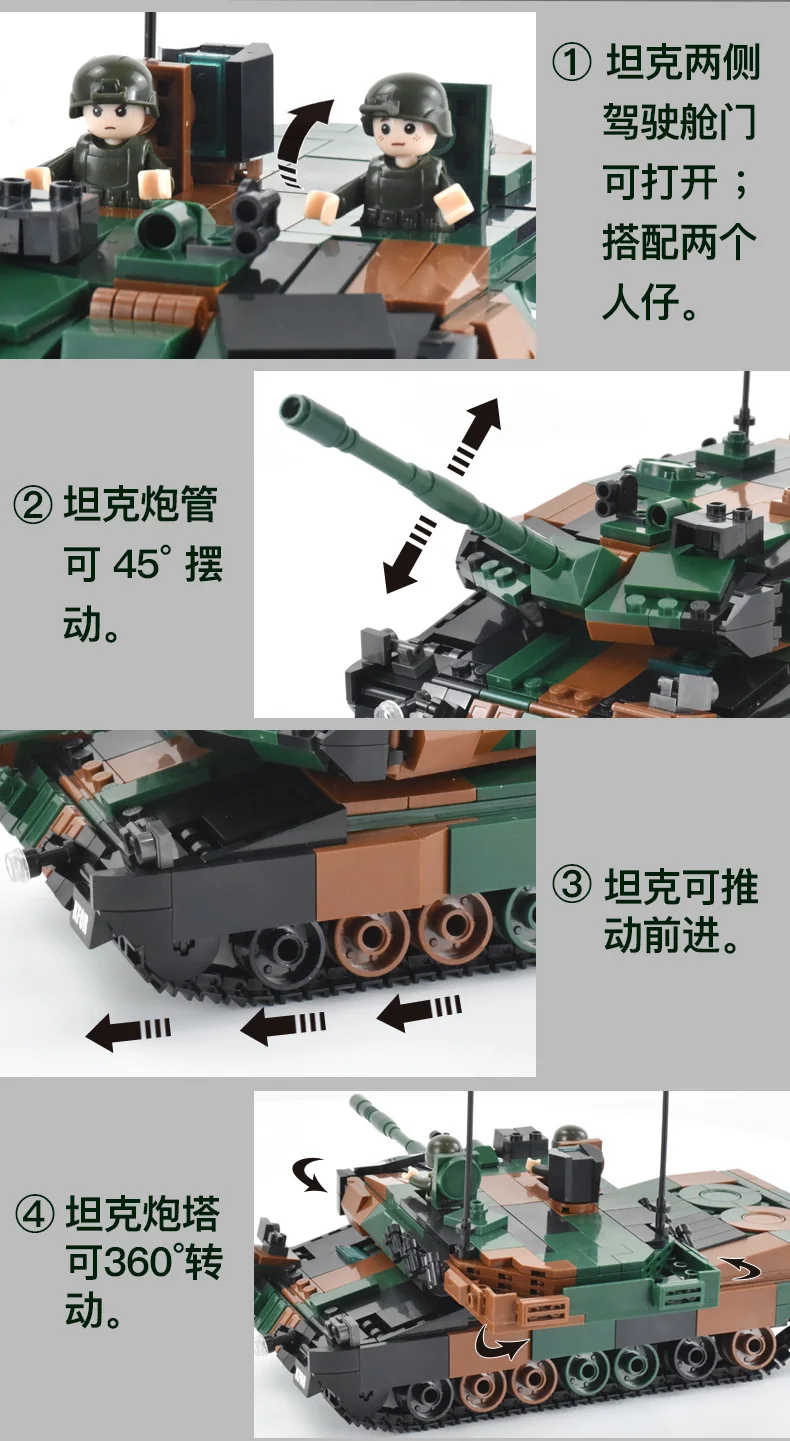 ① 坦克两侧驾驶舱门可打开；搭配两个人仔。

② 坦克炮管可 45° 摆动。

③ 坦克可推动前进。

④ 坦克炮塔可360°转动。