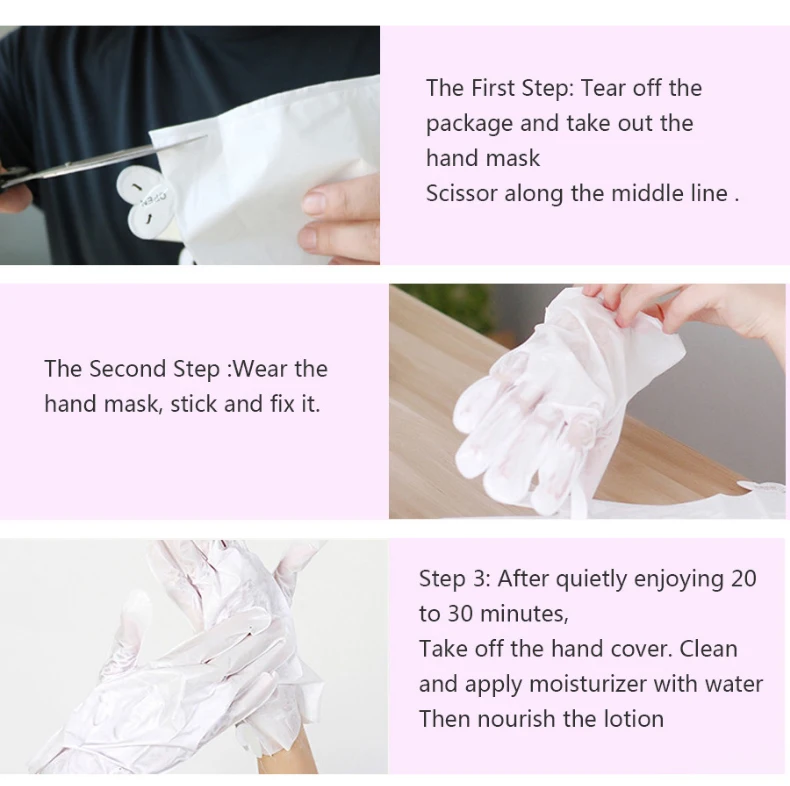 The First Step: Tear off the package and take out the hand mask
Scissor along the middle line .

The Second Step :Wear the hand mask, stick and fix it.

Step 3: After quietly enjoying 20 to 30 minutes,
Take off the hand cover. Clean and apply moisturizer with water
Then nourish the lotion