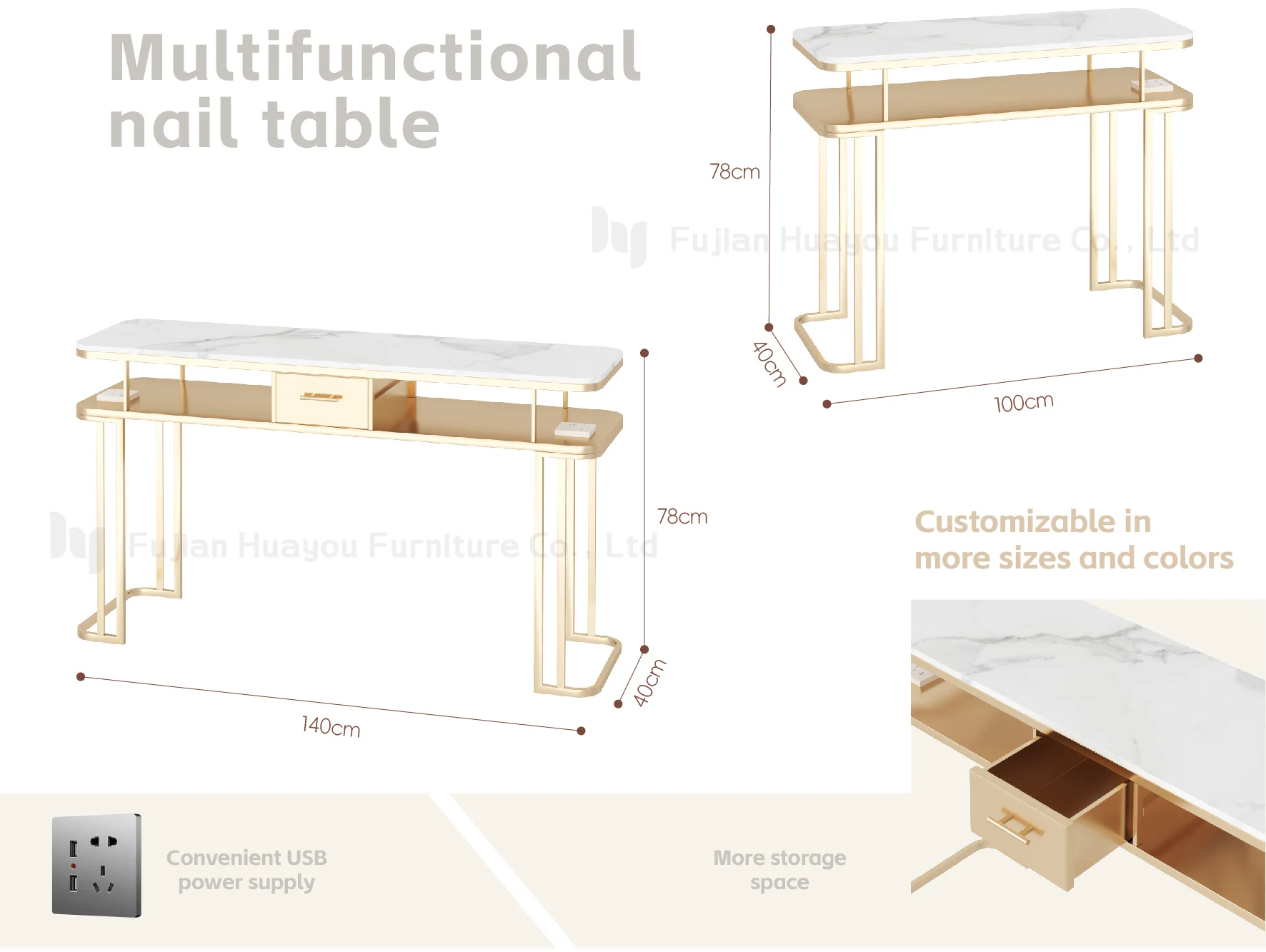 Multifunctional nail table

78cm

Fujian Huayou Furniture Co., Ltd

40cm

100cm

78cm

Fujian Huayou Furniture Co., Ltd

40cm

140cm

Customizable in more sizes and colors

Convenient USB power supply

More storage space