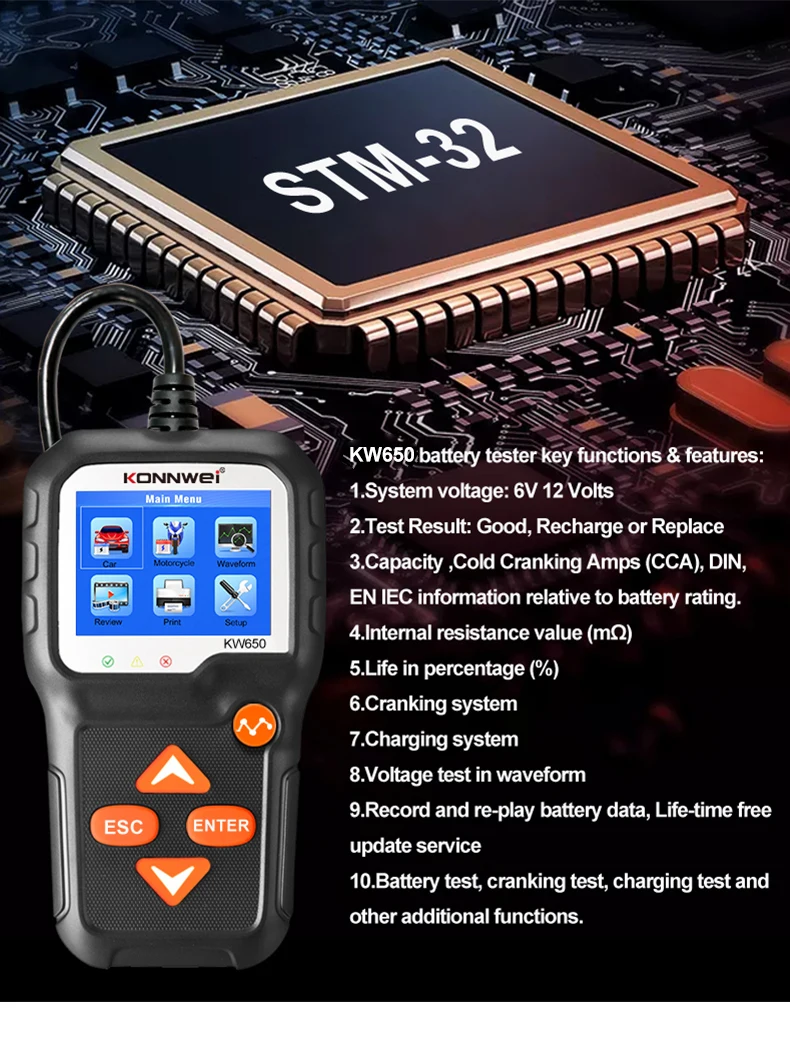 STM-32

KONNWEI®

Main Menu

Car
Motorcycle
Waveform
Review
Print
Setup

KW650

ESC
ENTER

KW650 battery tester key functions & features:
1.System voltage: 6V 12 Volts
2.Test Result: Good, Recharge or Replace
3.Capacity ,Cold Cranking Amps (CCA), DIN, EN IEC information relative to battery rating.
4.Internal resistance value (mΩ)
5.Life in percentage (%)
6.Cranking system
7.Charging system
8.Voltage test in waveform
9.Record and re-play battery data, Life-time free update service
10.Battery test, cranking test, charging test and other additional functions.