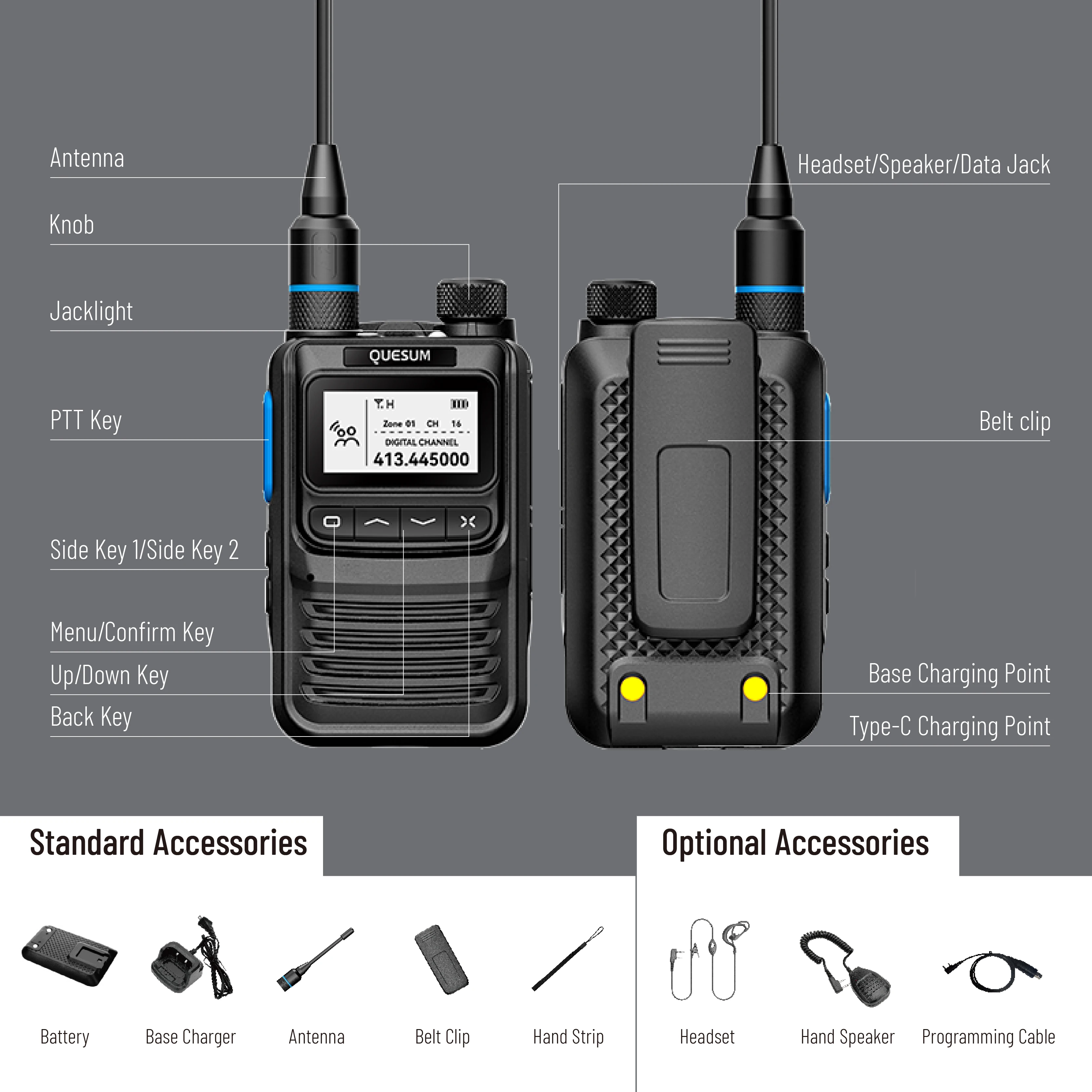 Antenna

Knob

Jacklight

PTT Key

Side Key 1/Side Key 2

Menu/Confirm Key

Up/Down Key

Back Key

QUESUM

H

Zone 01 CH 16

DIGITAL CHANNEL

413.445000

Headset/Speaker/Data Jack

Belt clip

Base Charging Point

Type-C Charging Point

Standard Accessories

Battery

Base Charger

Antenna

Belt Clip

Hand Strip

Optional Accessories

Headset

Hand Speaker

Programming Cable