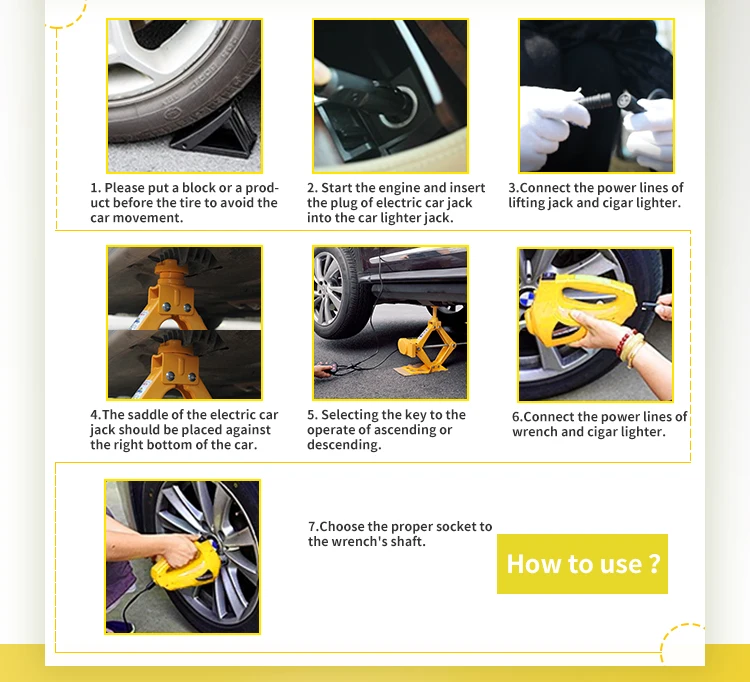 1. Please put a block or a product before the tire to avoid the car movement.

2. Start the engine and insert the plug of electric car jack into the car lighter jack.

3.Connect the power lines of lifting jack and cigar lighter.

4.The saddle of the electric car jack should be placed against the right bottom of the car.

5. Selecting the key to the operate of ascending or descending.

6.Connect the power lines of wrench and cigar lighter.

7.Choose the proper socket to the wrench's shaft.

How to use ?