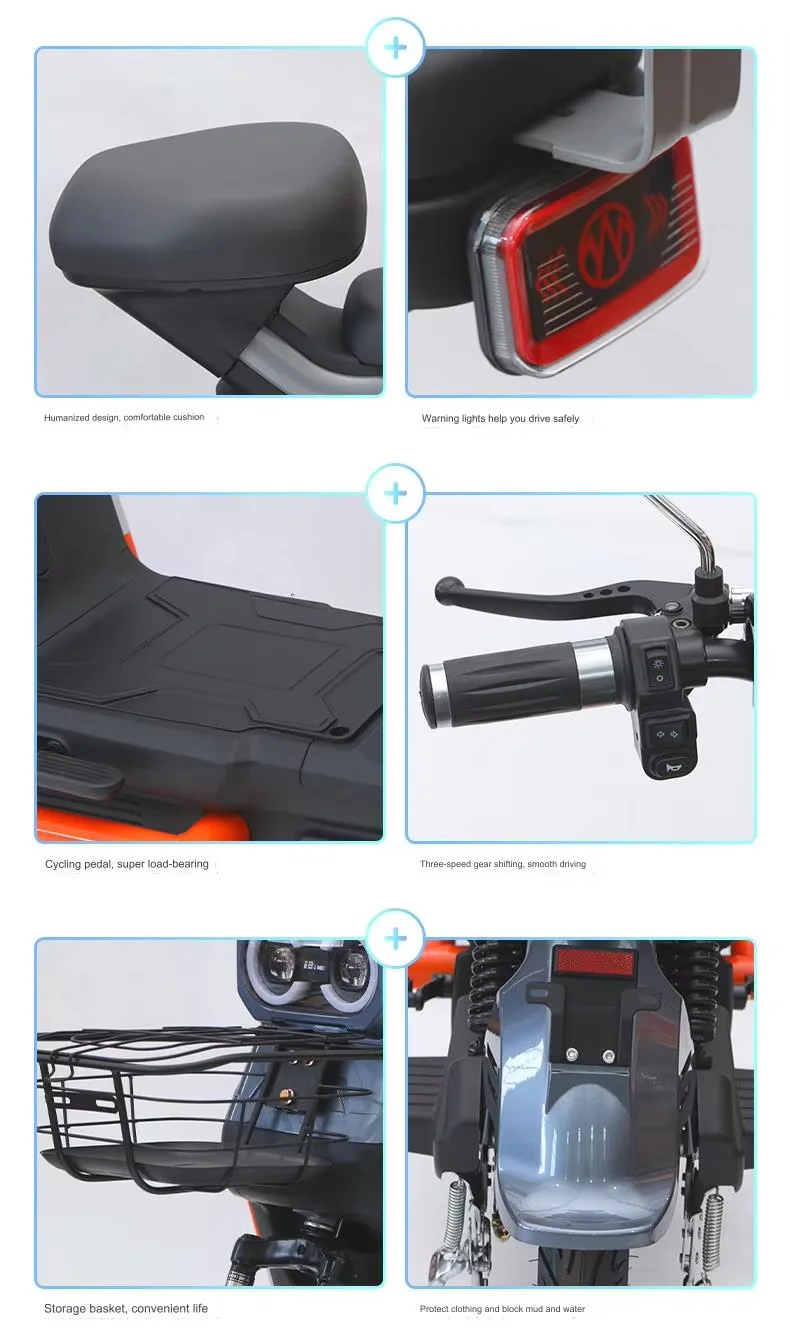 Humanized design, comfortable cushion

Warning lights help you drive safely

Cycling pedal, super load-bearing

Three-speed gear shifting, smooth driving

Storage basket, convenient life

Protect clothing and block mud and water