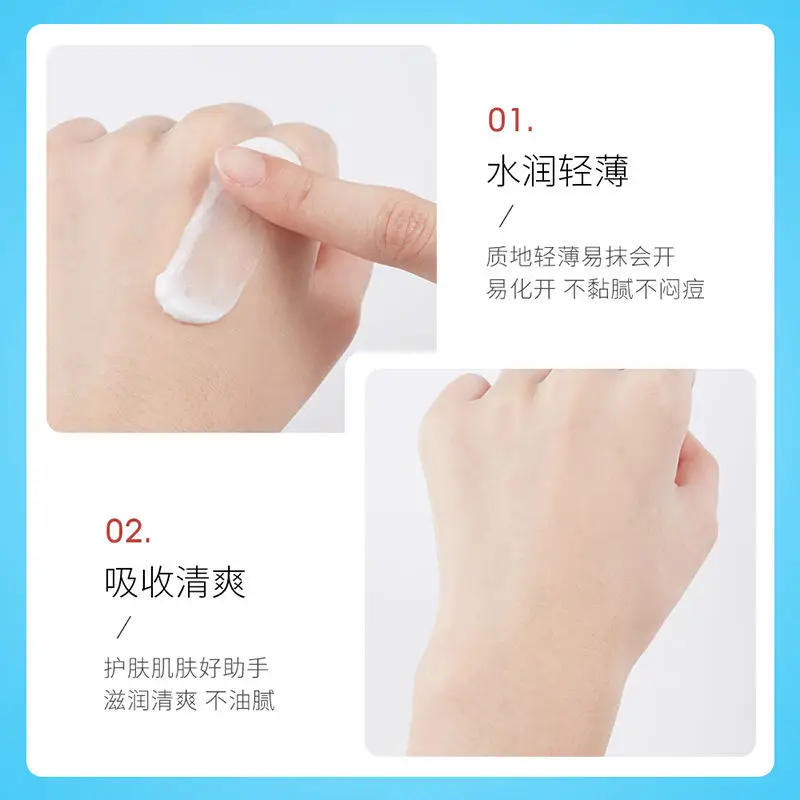 01.

水润轻薄

/

质地轻薄易抹会开
易化开 不黏腻不闷痘

02.

吸收清爽

/

护肤肌肤好助手
滋润清爽 不油腻