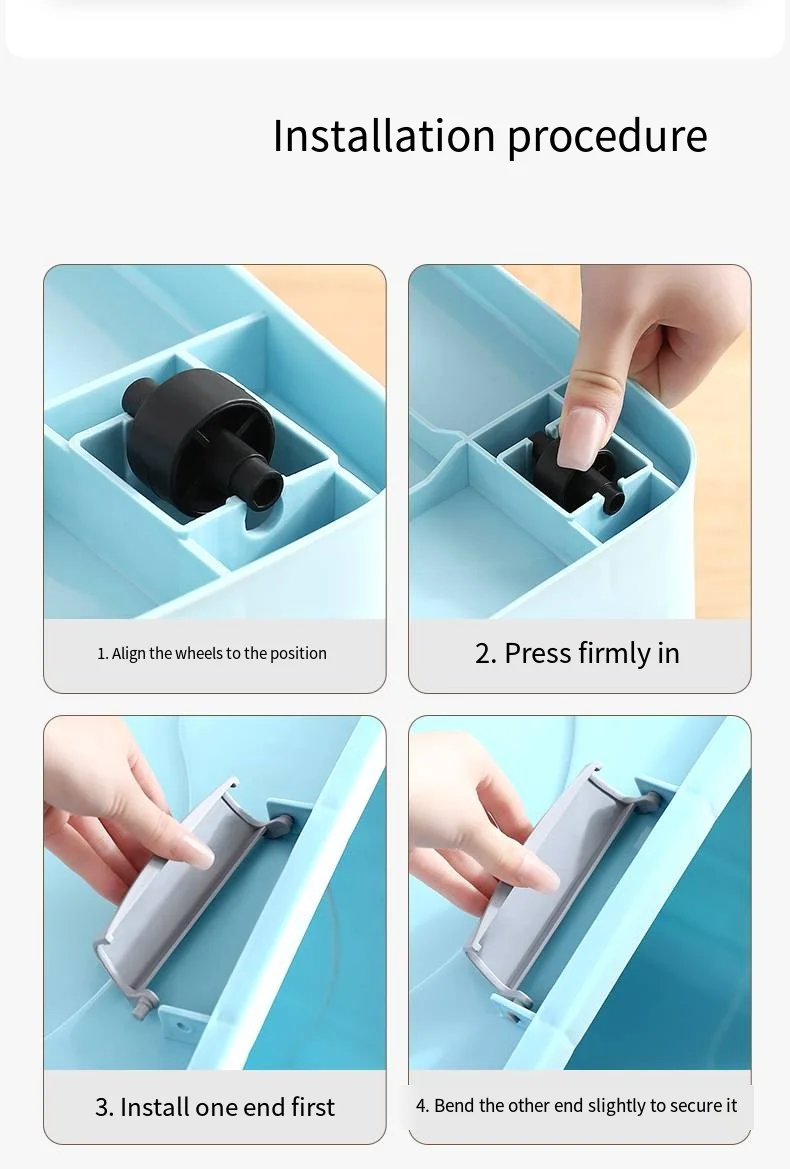 Installation procedure

1. Align the wheels to the position

2. Press firmly in

3. Install one end first

4. Bend the other end slightly to secure it