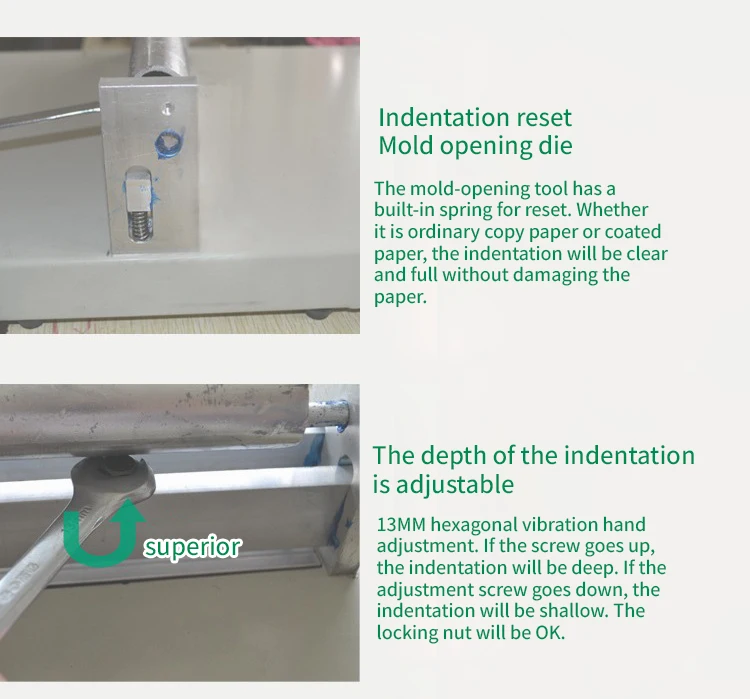 Indentation reset
Mold opening die

The mold-opening tool has a built-in spring for reset. Whether it is ordinary copy paper or coated paper, the indentation will be clear and full without damaging the paper.

superior

The depth of the indentation is adjustable

13MM hexagonal vibration hand adjustment. If the screw goes up, the indentation will be deep. If the adjustment screw goes down, the indentation will be shallow. The locking nut will be OK.