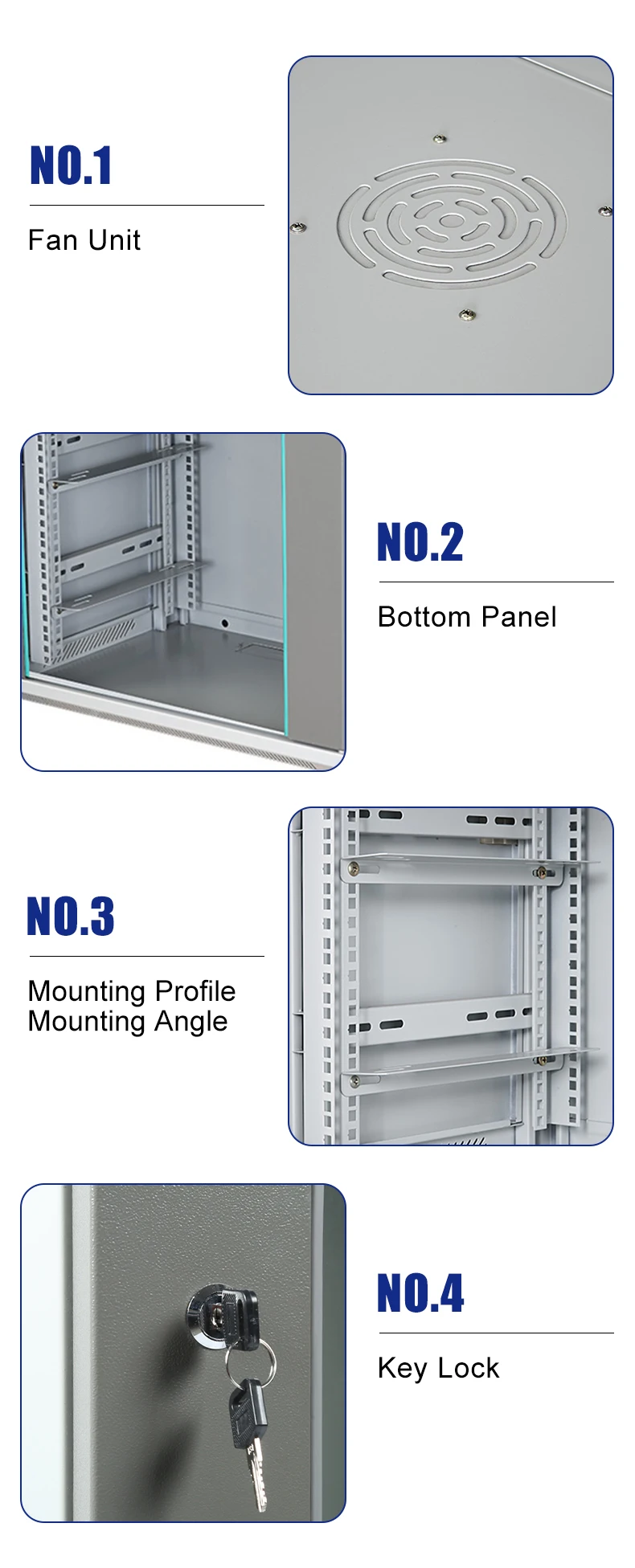 NO.1

Fan Unit

NO.2

Bottom Panel

NO.3

Mounting Profile
Mounting Angle

NO.4

Key Lock