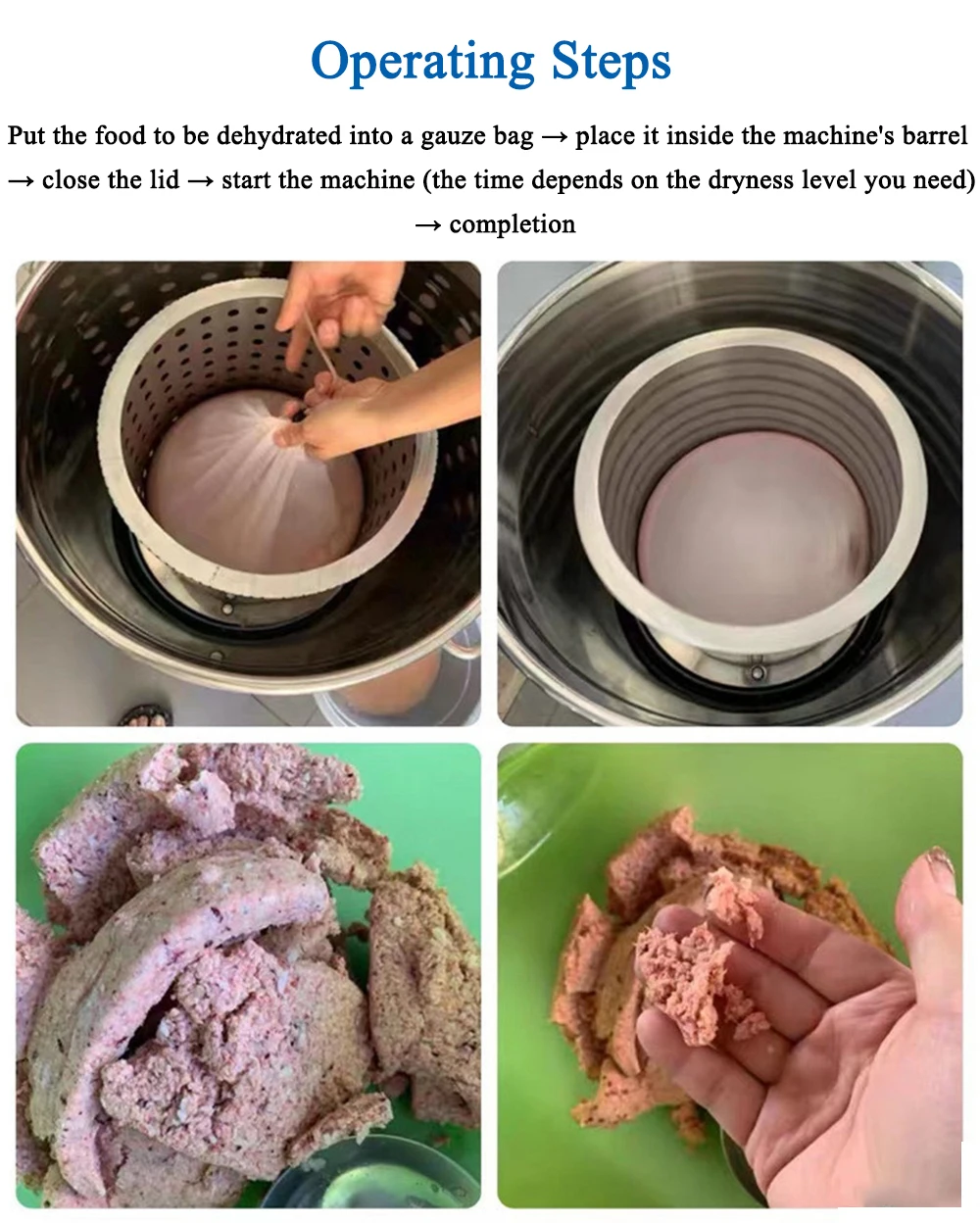 Operating Steps

Put the food to be dehydrated into a gauze bag → place it inside the machine's barrel → close the lid → start the machine (the time depends on the dryness level you need) → completion