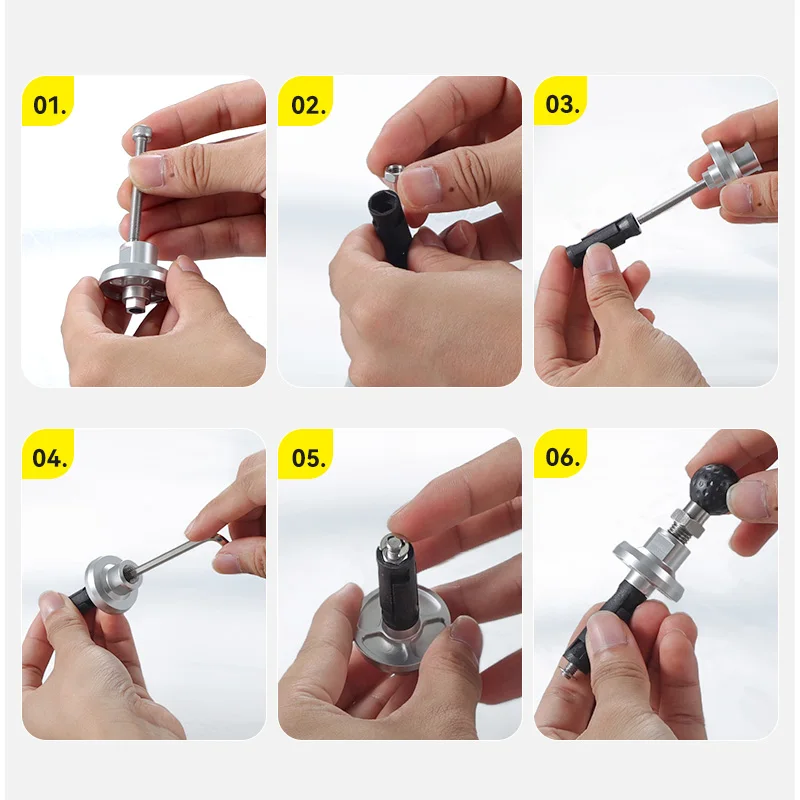 01.

02.

03.

04.

05.

06.