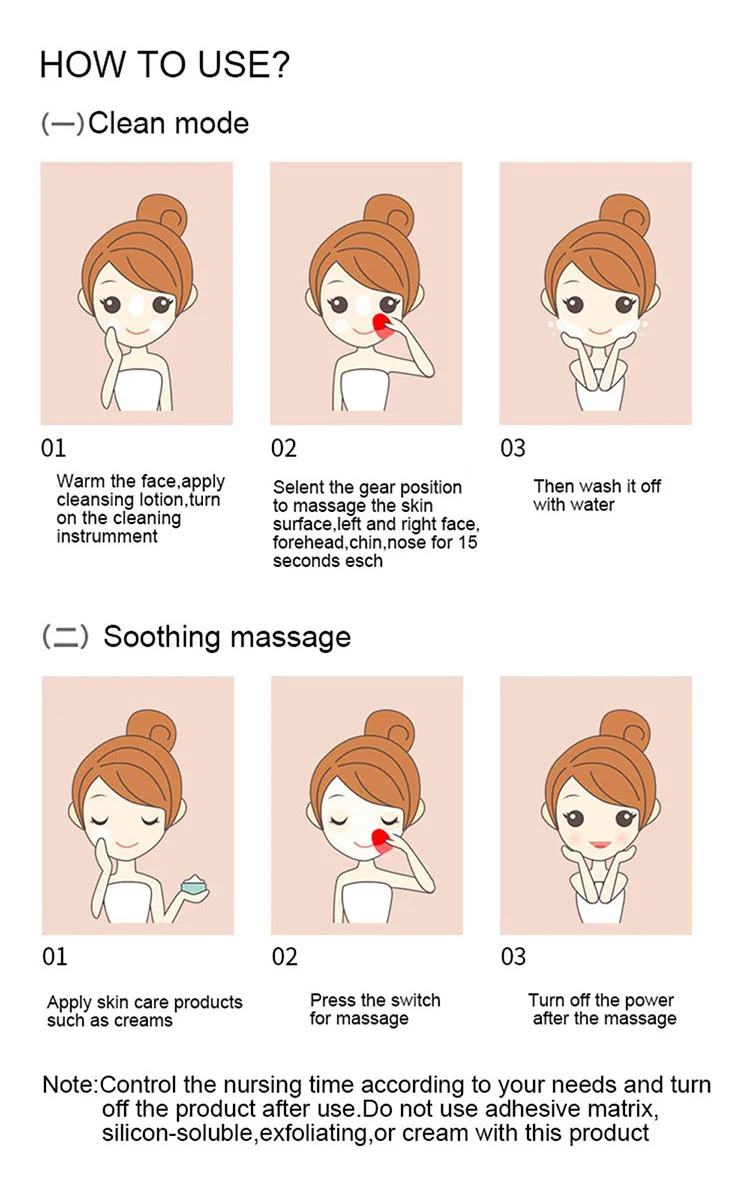 HOW TO USE?

(一)Clean mode

01

Warm the face,apply cleansing lotion,turn on the cleaning instrument

02

Selent the gear position to massage the skin surface,left and right face, forehead,chin,nose for 15 seconds esch

03

Then wash it off with water

(二) Soothing massage

01

Apply skin care products such as creams

02

Press the switch for massage

03

Turn off the power after the massage

Note:Control the nursing time according to your needs and turn off the product after use.Do not use adhesive matrix, silicon-soluble,exfoliating,or cream with this product