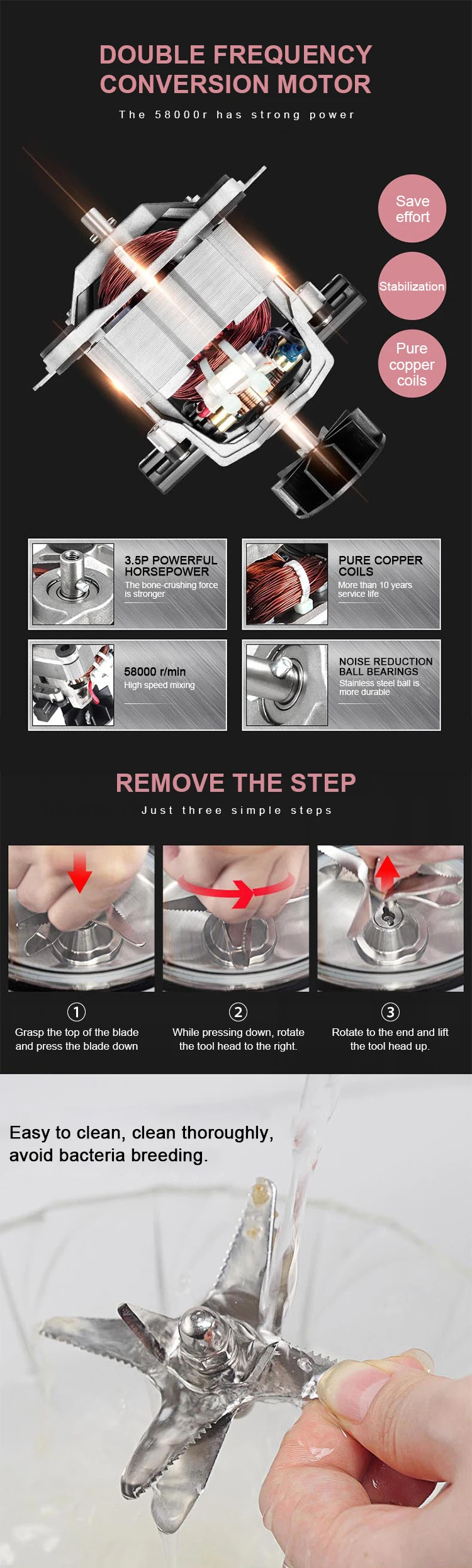 DOUBLE FREQUENCY CONVERSION MOTOR

The 58000r has strong power

Save effort

Stabilization

Pure copper coils

3.5P POWERFUL HORSEPOWER
The bone-crushing force is stronger

PURE COPPER COILS
More than 10 years service life

58000 r/min
High speed mixing

NOISE REDUCTION BALL BEARINGS
Stainless steel ball is more durable

REMOVE THE STEP

Just three simple steps

①
Grasp the top of the blade and press the blade down

②
While pressing down, rotate the tool head to the right.

③
Rotate to the end and lift the tool head up.

Easy to clean, clean thoroughly, avoid bacteria breeding.