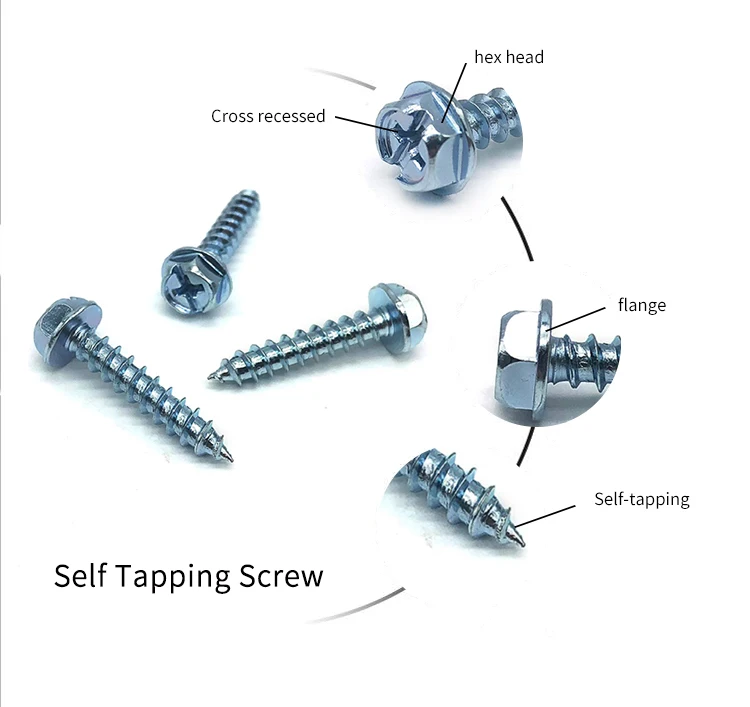 hex head

Cross recessed

flange

Self-tapping

Self Tapping Screw