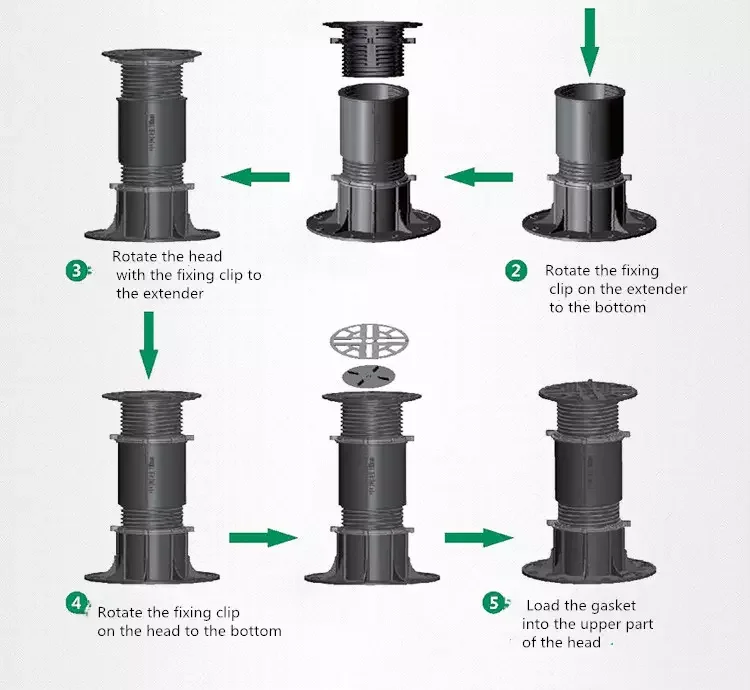 3 Rotate the head with the fixing clip to the extender

2 Rotate the fixing clip on the extender to the bottom

4 Rotate the fixing clip on the head to the bottom

5 Load the gasket into the upper part of the head