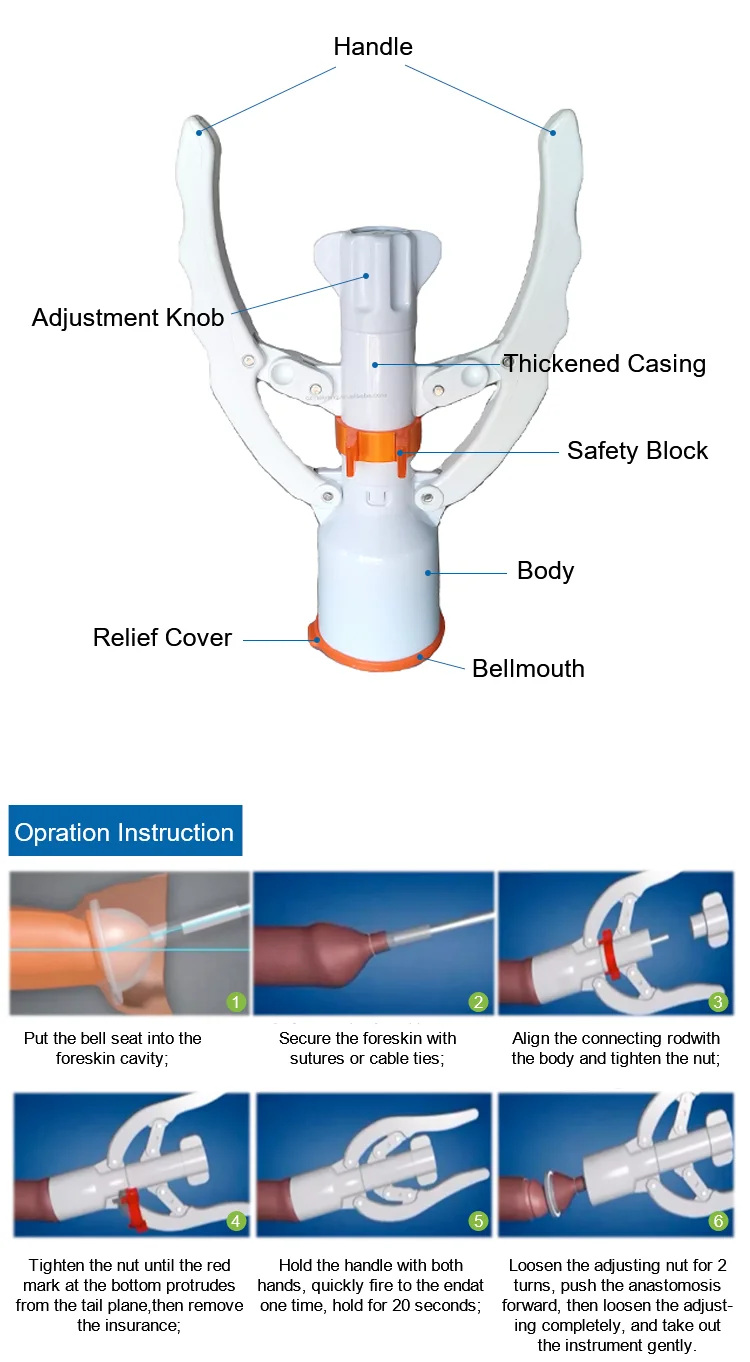 Handle

Adjustment Knob

Thickened Casing

Safety Block

Body

Relief Cover

Bellmouth

Opration Instruction

1
Put the bell seat into the foreskin cavity;

2
Secure the foreskin with sutures or cable ties;

3
Align the connecting rodwith the body and tighten the nut;

4
Tighten the nut until the red mark at the bottom protrudes from the tail plane,then remove the insurance;

5
Hold the handle with both hands, quickly fire to the endat one time, hold for 20 seconds;

6
Loosen the adjusting nut for 2 turns, push the anastomosis forward, then loosen the adjusting completely, and take out the instrument gently.