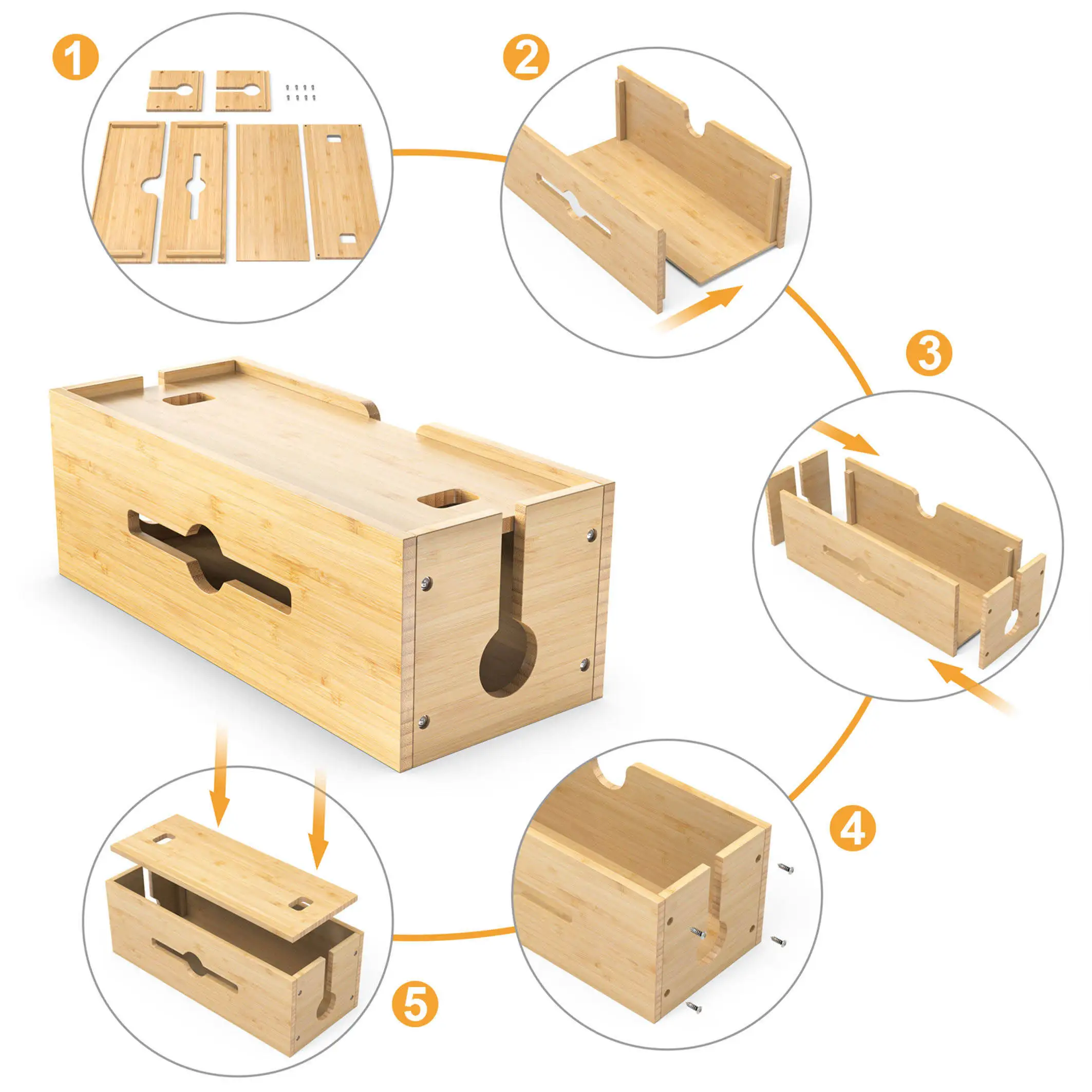 1

2

3

4

5