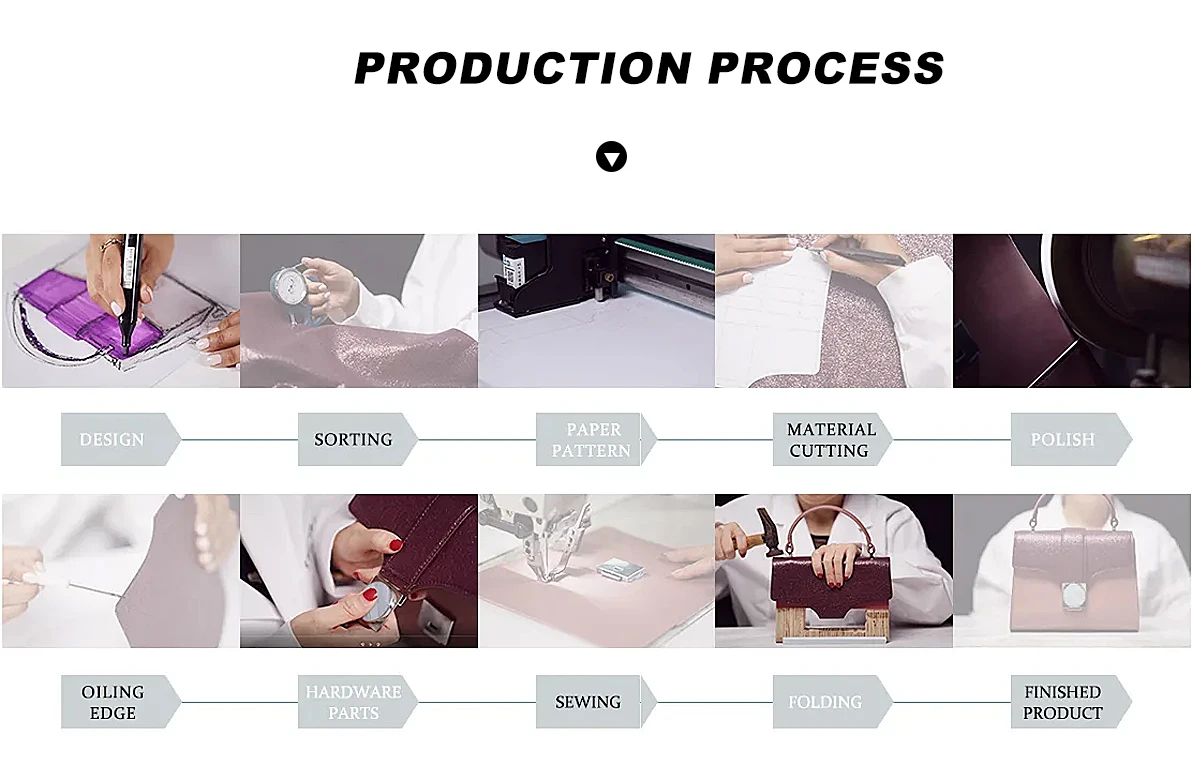 PRODUCTION PROCESS

DESIGN

SORTING

PAPER PATTERN

MATERIAL CUTTING

POLISH

OILING EDGE

HARDWARE PARTS

SEWING

FOLDING

FINISHED PRODUCT