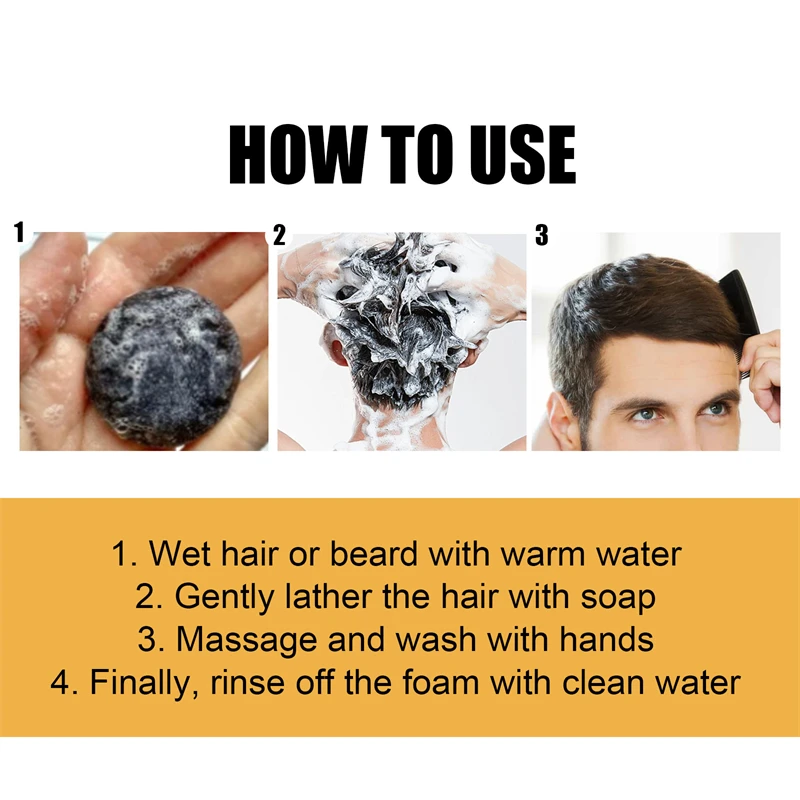 HOW TO USE

1

2

3

1. Wet hair or beard with warm water
2. Gently lather the hair with soap
3. Massage and wash with hands
4. Finally, rinse off the foam with clean water