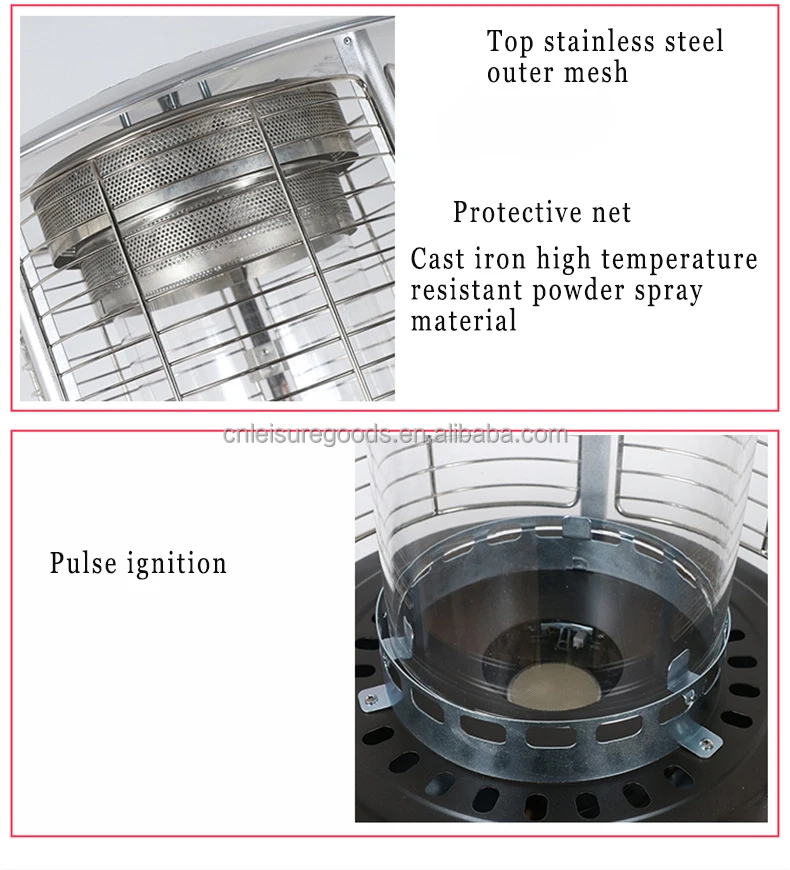 Top stainless steel outer mesh

Protective net

Cast iron high temperature resistant powder spray material

cnleisuregoods.en.alibaba.com

Pulse ignition