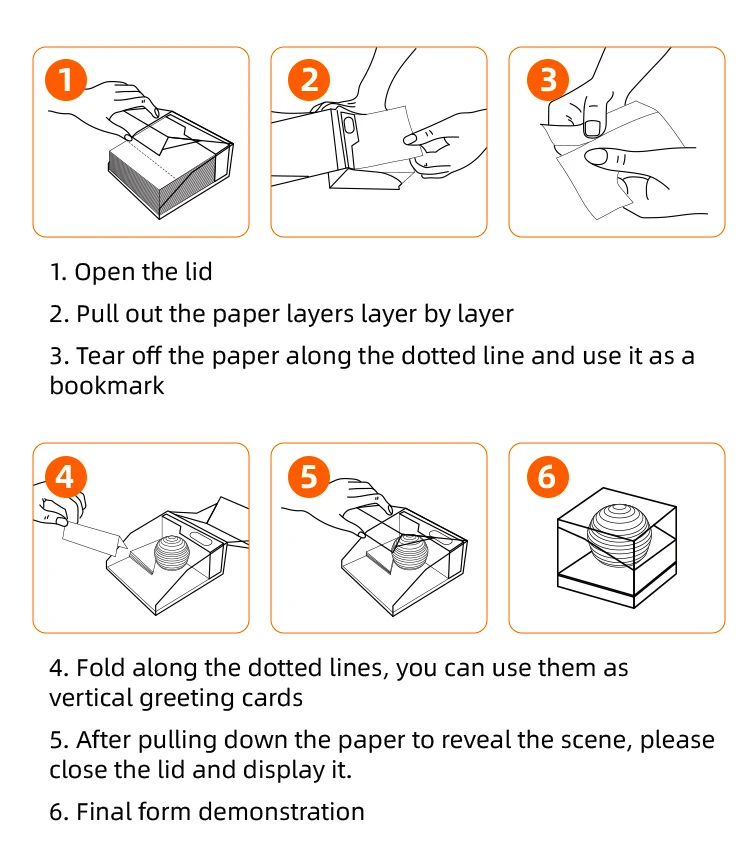 1

2

3

1. Open the lid

2. Pull out the paper layers layer by layer

3. Tear off the paper along the dotted line and use it as a bookmark

4

5

6

4. Fold along the dotted lines, you can use them as vertical greeting cards

5. After pulling down the paper to reveal the scene, please close the lid and display it.

6. Final form demonstration