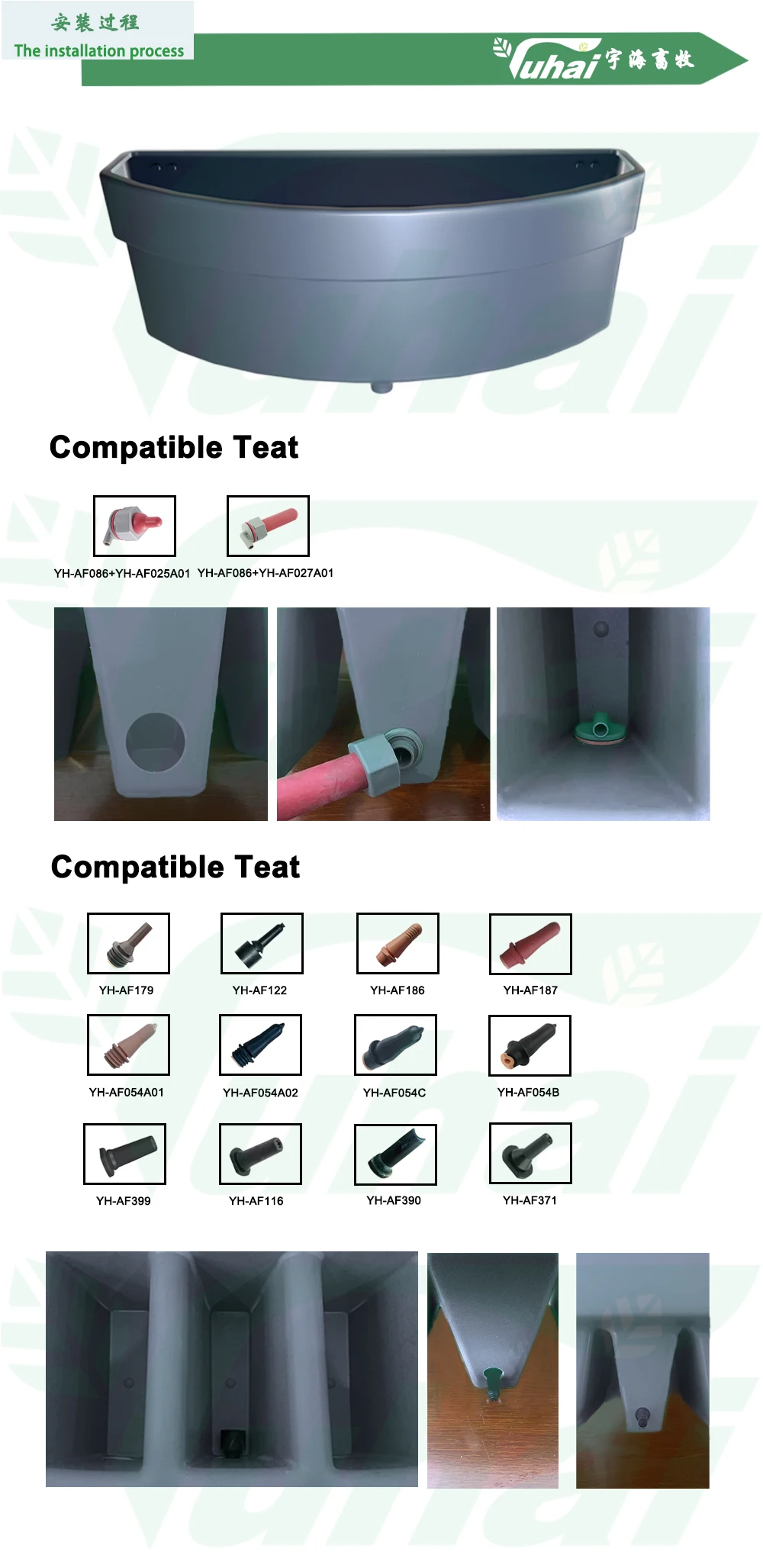 安装过程
The installation process

Yuhai 宇海畜牧

Compatible Teat

YH-AF086+YH-AF025A01 YH-AF086+YH-AF027A01

Compatible Teat

YH-AF179
YH-AF122
YH-AF186
YH-AF187
YH-AF054A01
YH-AF054A02
YH-AF054C
YH-AF054B
YH-AF399
YH-AF116
YH-AF390
YH-AF371