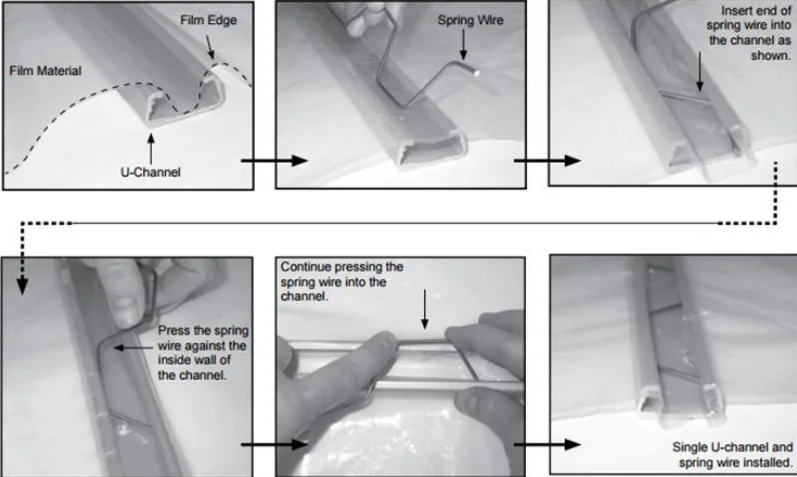 Film Edge

Film Material

U-Channel

Spring Wire

Insert end of spring wire into the channel as shown.

Press the spring wire against the inside wall of the channel.

Continue pressing the spring wire into the channel.

Single U-channel and spring wire installed.