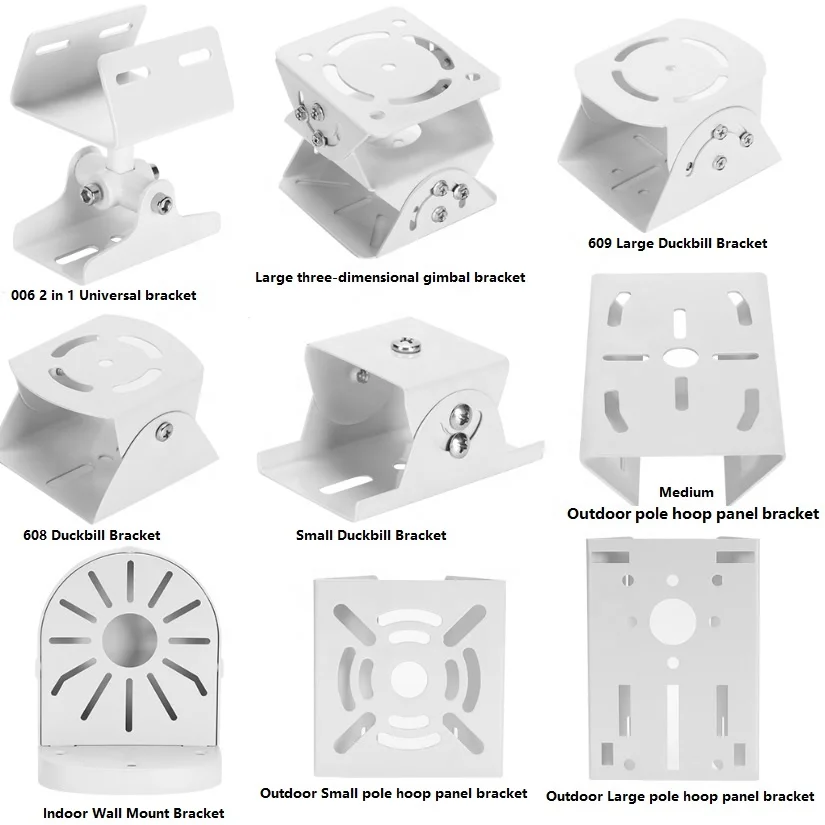 006 2 in 1 Universal bracket

Large three-dimensional gimbal bracket

609 Large Duckbill Bracket

608 Duckbill Bracket

Small Duckbill Bracket

Medium
Outdoor pole hoop panel bracket

Indoor Wall Mount Bracket

Outdoor Small pole hoop panel bracket

Outdoor Large pole hoop panel bracket