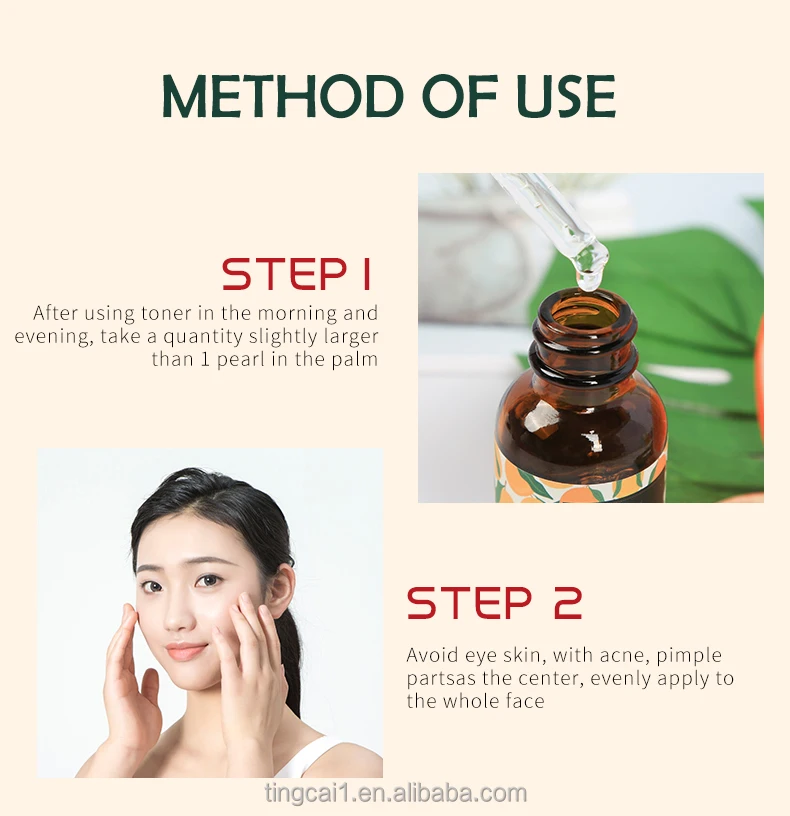 METHOD OF USE

STEP 1

After using toner in the morning and evening, take a quantity slightly larger than 1 pearl in the palm

STEP 2

Avoid eye skin, with acne, pimple partsas the center, evenly apply to the whole face

tingcai1.en.alibaba.com